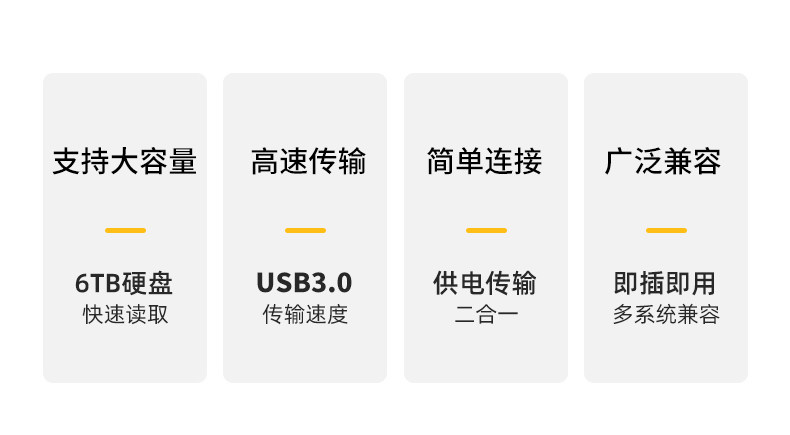 支持大容量

6TB硬盘
快速读取

高速传输

USB3.0
传输速度

简单连接

供电传输
二合一

广泛兼容

即插即用
多系统兼容