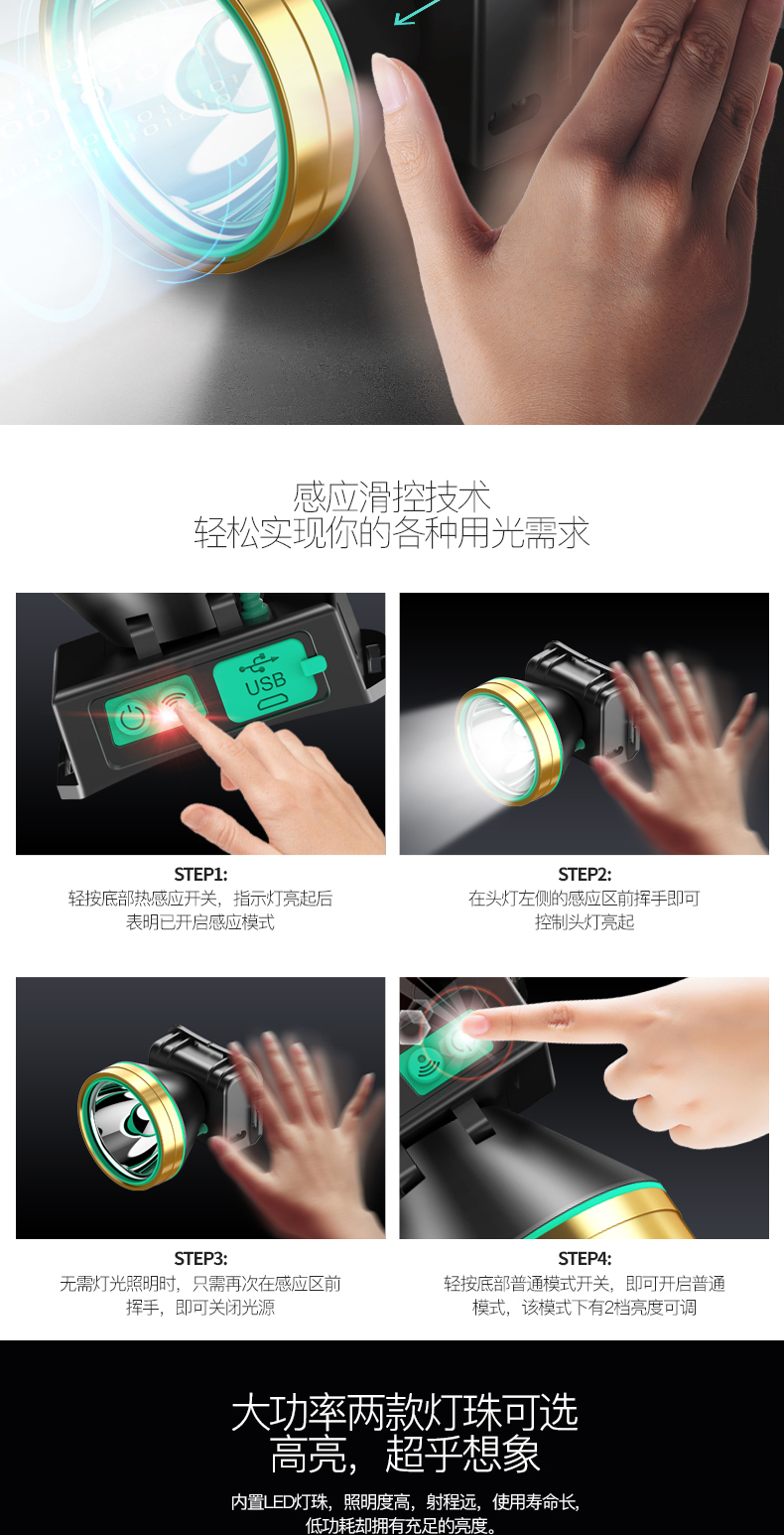 感应滑控技术
轻松实现你的各种用光需求

USB

STEP1:
轻按底部热感应开关，指示灯亮起后表明已开启感应模式

STEP2:
在头灯左侧的感应区前挥手即可控制头灯亮起

STEP3:
无需灯光照明时，只需再次在感应区前挥手，即可关闭光源

STEP4:
轻按底部普通模式开关，即可开启普通模式，该模式下有2档亮度可调

大功率两款灯珠可选
高亮，超乎想象

内置LED灯珠，照明度高，射程远，使用寿命长，低功耗却拥有充足的亮度。