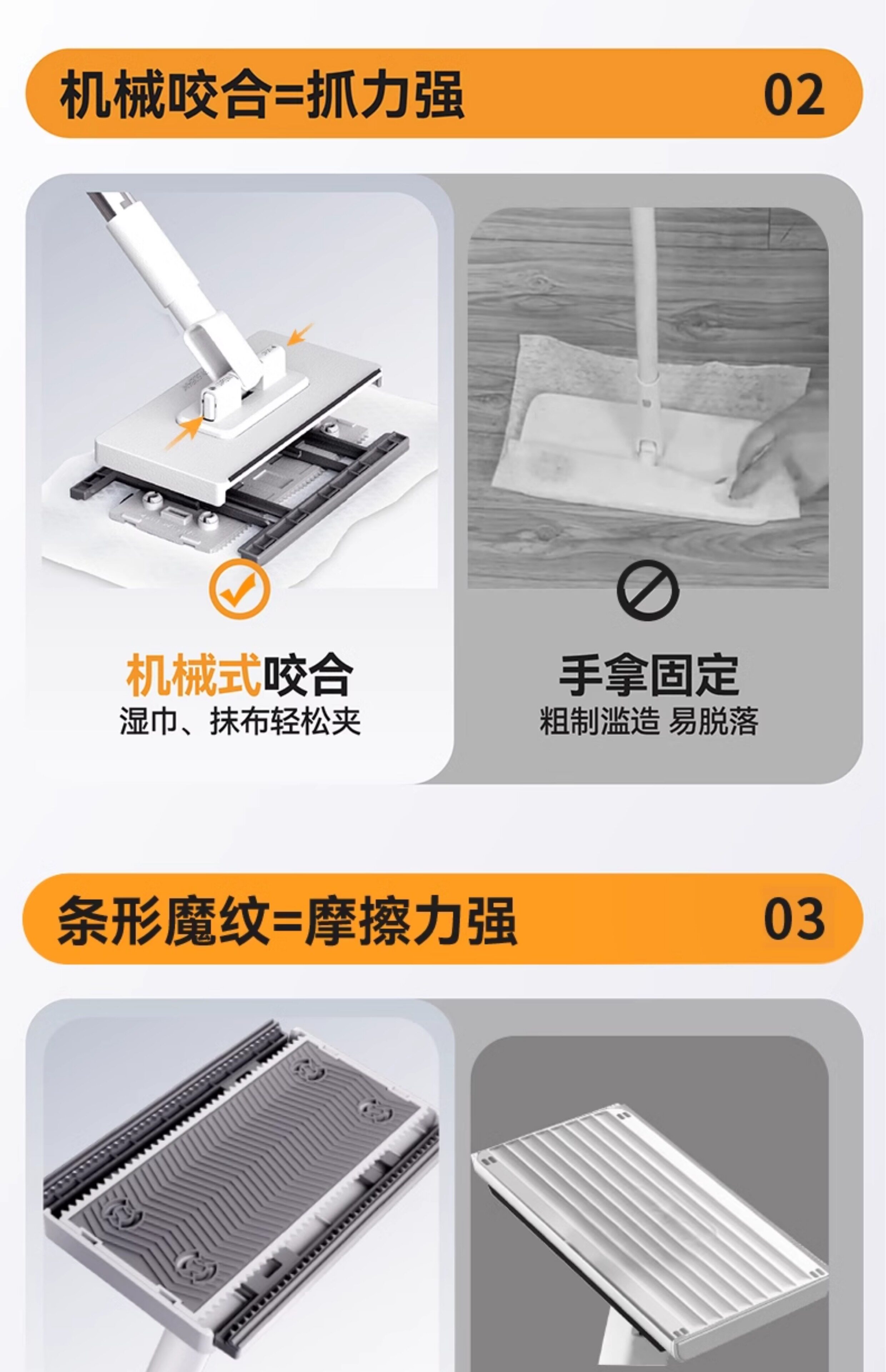 机械咬合=抓力强 02

机械式咬合
湿巾、抹布轻松夹

手拿固定
粗制滥造 易脱落

条形魔纹=摩擦力强 03