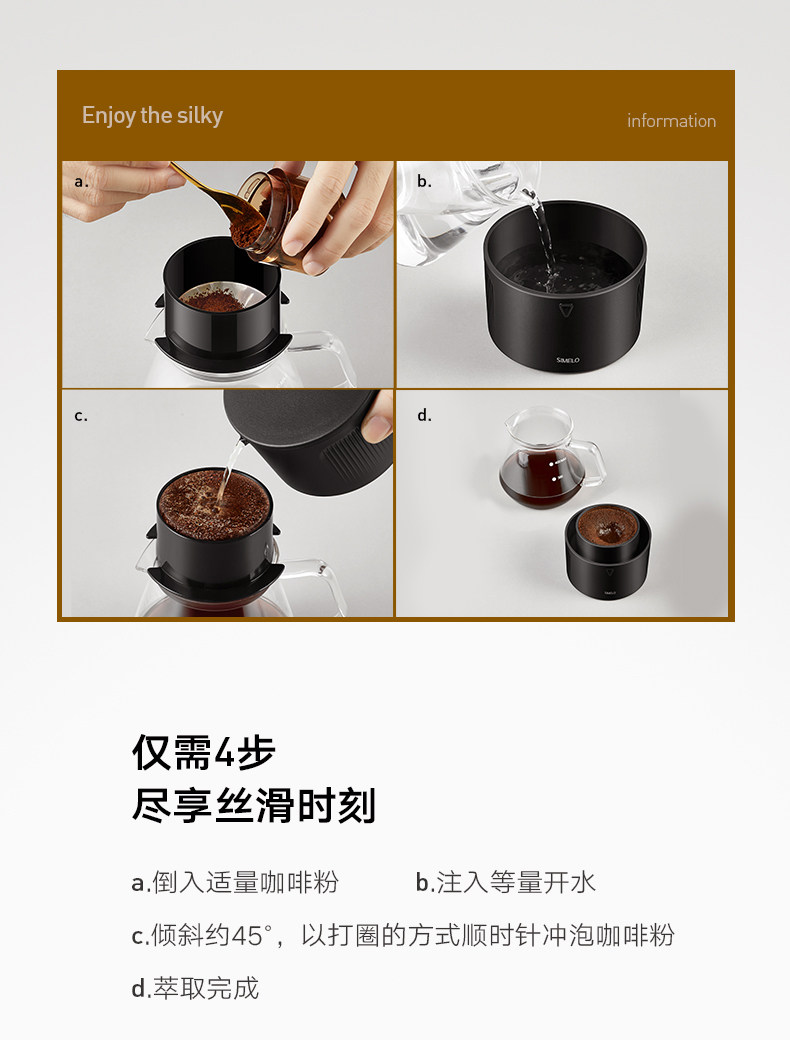 Enjoy the silky

information

a.

b.

SIMELO

c.

d.

SIMELO

仅需4步
尽享丝滑时刻

a.倒入适量咖啡粉　　b.注入等量开水

c.倾斜约45°，以打圈的方式顺时针冲泡咖啡粉

d.萃取完成