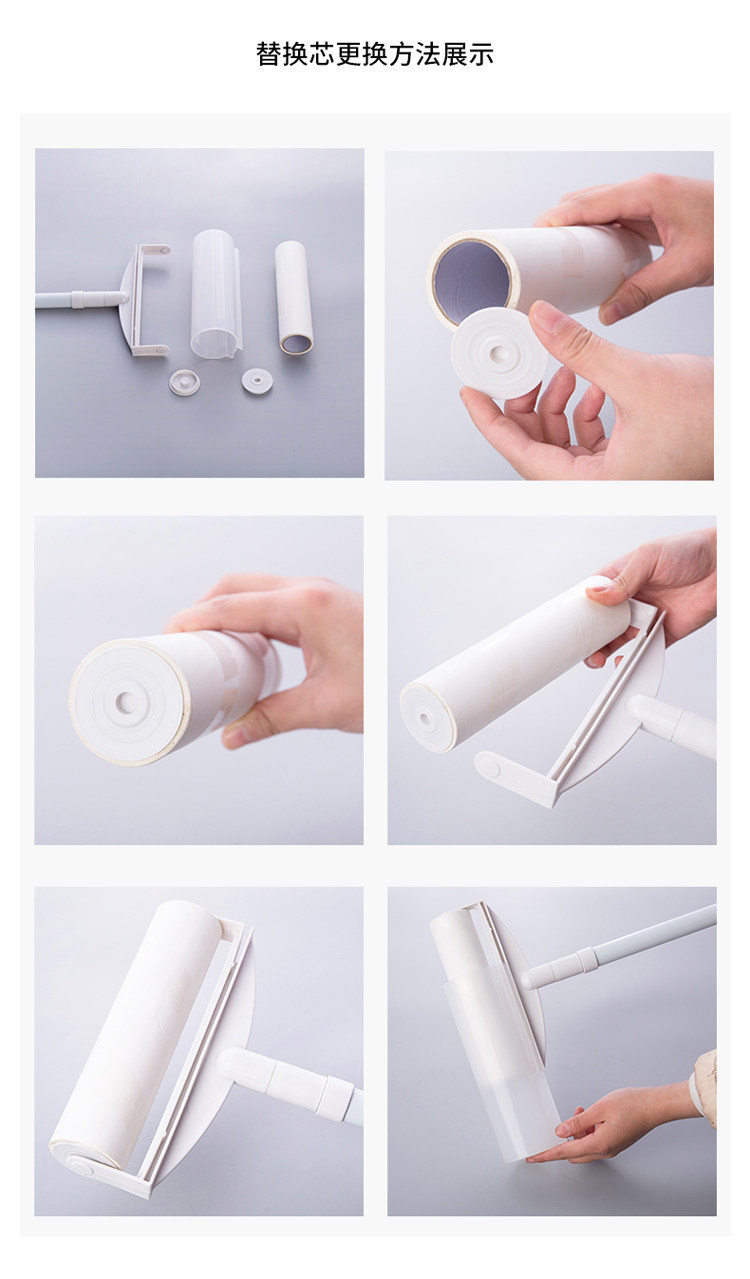 替换芯更换方法展示