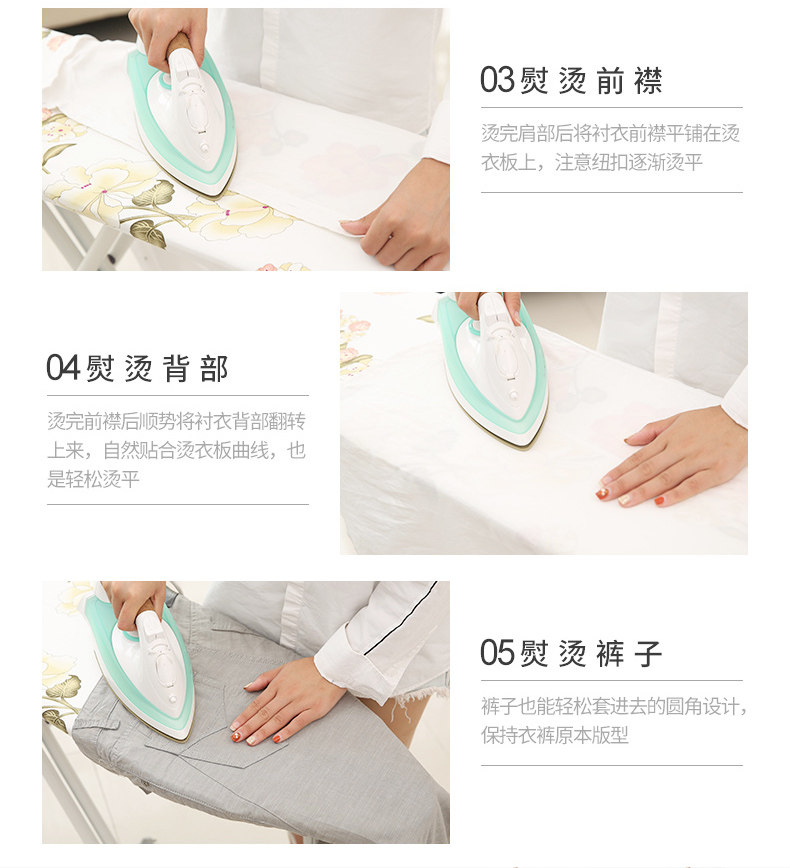 03熨烫前襟

烫完肩部后将衬衣前襟平铺在烫衣板上，注意纽扣逐渐烫平

04熨烫背部

烫完前襟后顺势将衬衣背部翻转上来，自然贴合烫衣板曲线，也是轻松烫平

05熨烫裤子

裤子也能轻松套进去的圆角设计，保持衣裤原本版型