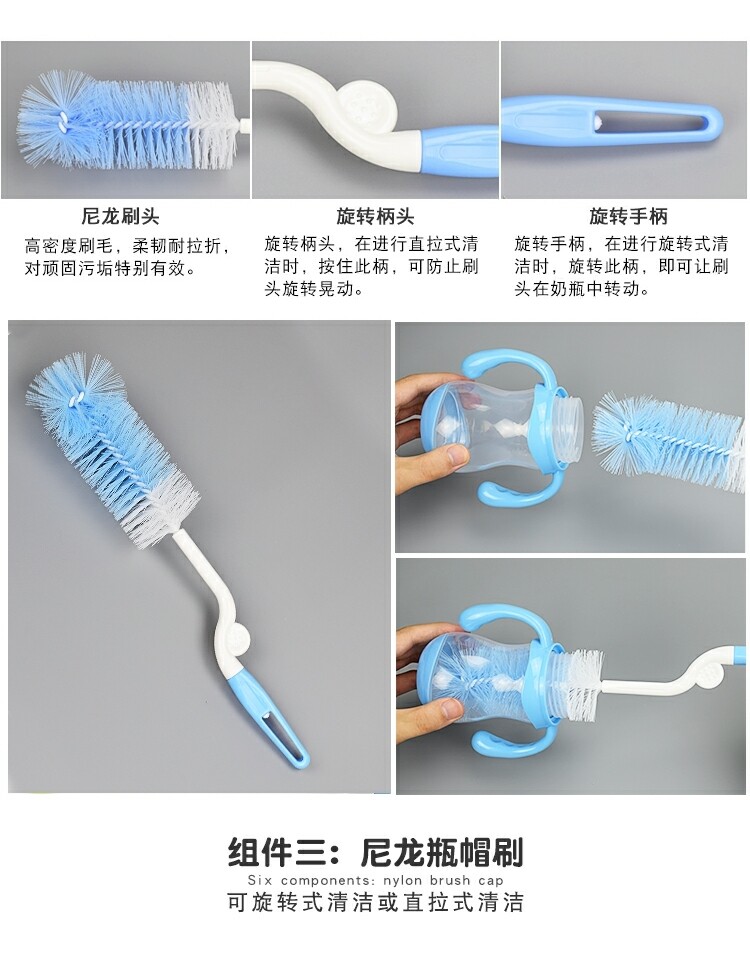 尼龙刷头

高密度刷毛，柔韧耐拉折，对顽固污垢特别有效。

旋转柄头

旋转柄头，在进行直拉式清洁时，按住此柄，可防止刷头旋转晃动。

旋转手柄

旋转手柄，在进行旋转式清洁时，旋转此柄，即可让刷头在奶瓶中转动。

组件三：尼龙瓶帽刷

Six components: nylon brush cap

可旋转式清洁或直拉式清洁