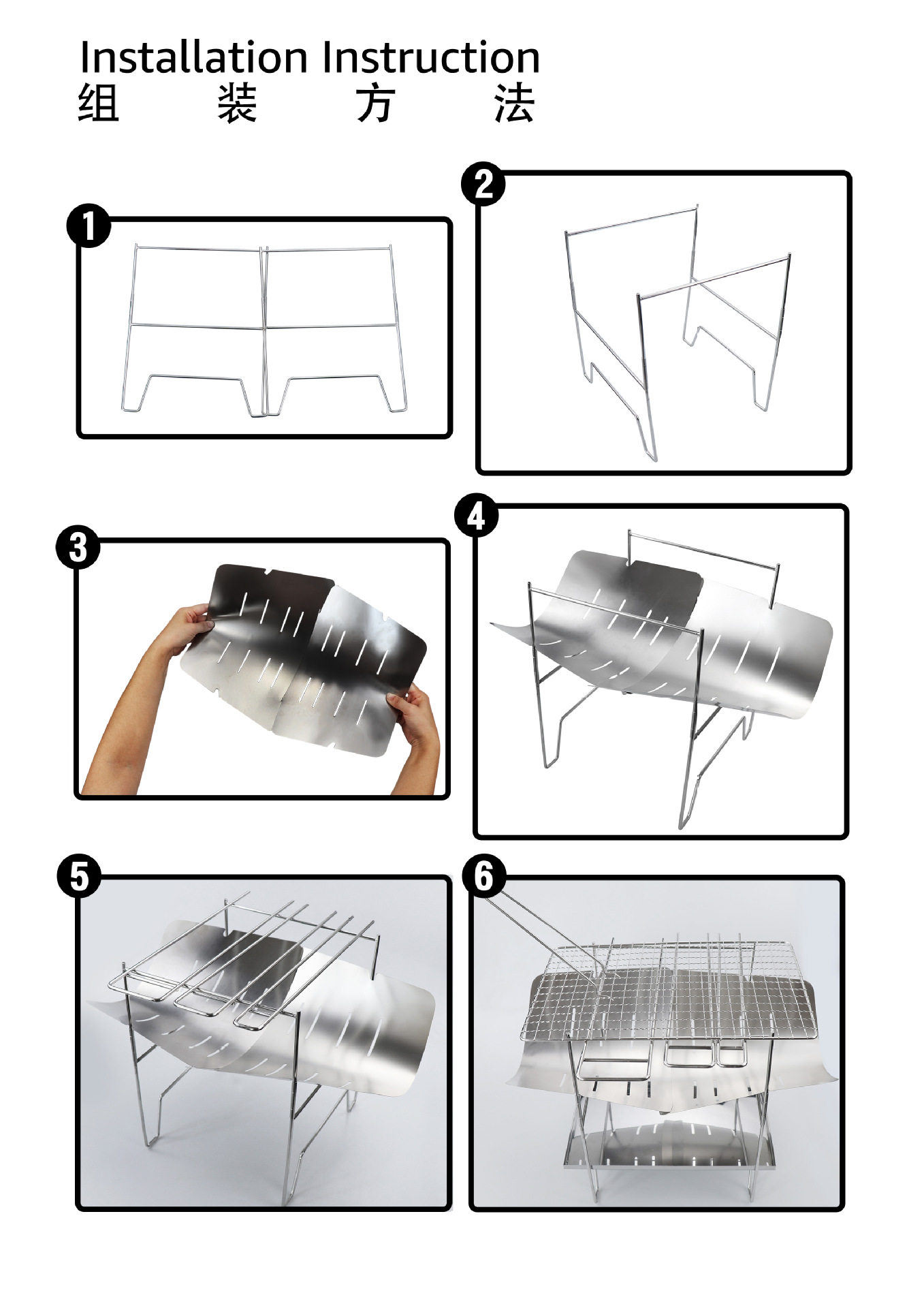 Installation Instruction
组 装 方 法

1

2

3

4

5

6