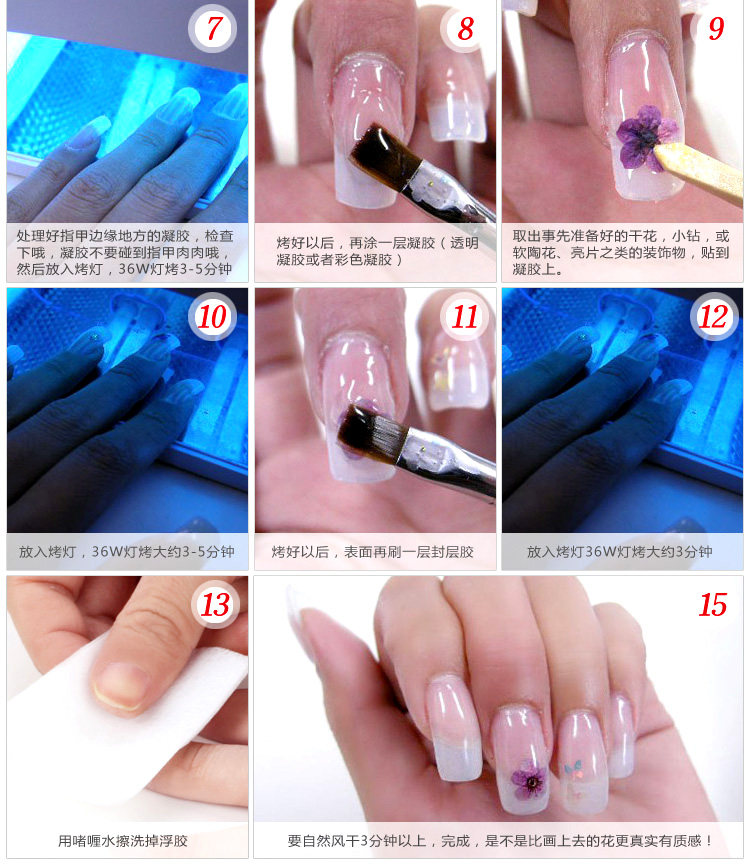 7

处理好指甲边缘地方的凝胶，检查下哦，凝胶不要碰到指甲肉肉哦，然后放入烤灯，36W灯烤3-5分钟

8

烤好以后，再涂一层凝胶（透明凝胶或者彩色凝胶）

9

取出事先准备好的干花，小钻，或软陶花、亮片之类的装饰物，贴到凝胶上。

10

放入烤灯，36W灯烤大约3-5分钟

11

烤好以后，表面再刷一层封层胶

12

放入烤灯36W灯烤大约3分钟

13

用啫喱水擦洗掉浮胶

15

要自然风干3分钟以上，完成，是不是比画上去的花更真实有质感！