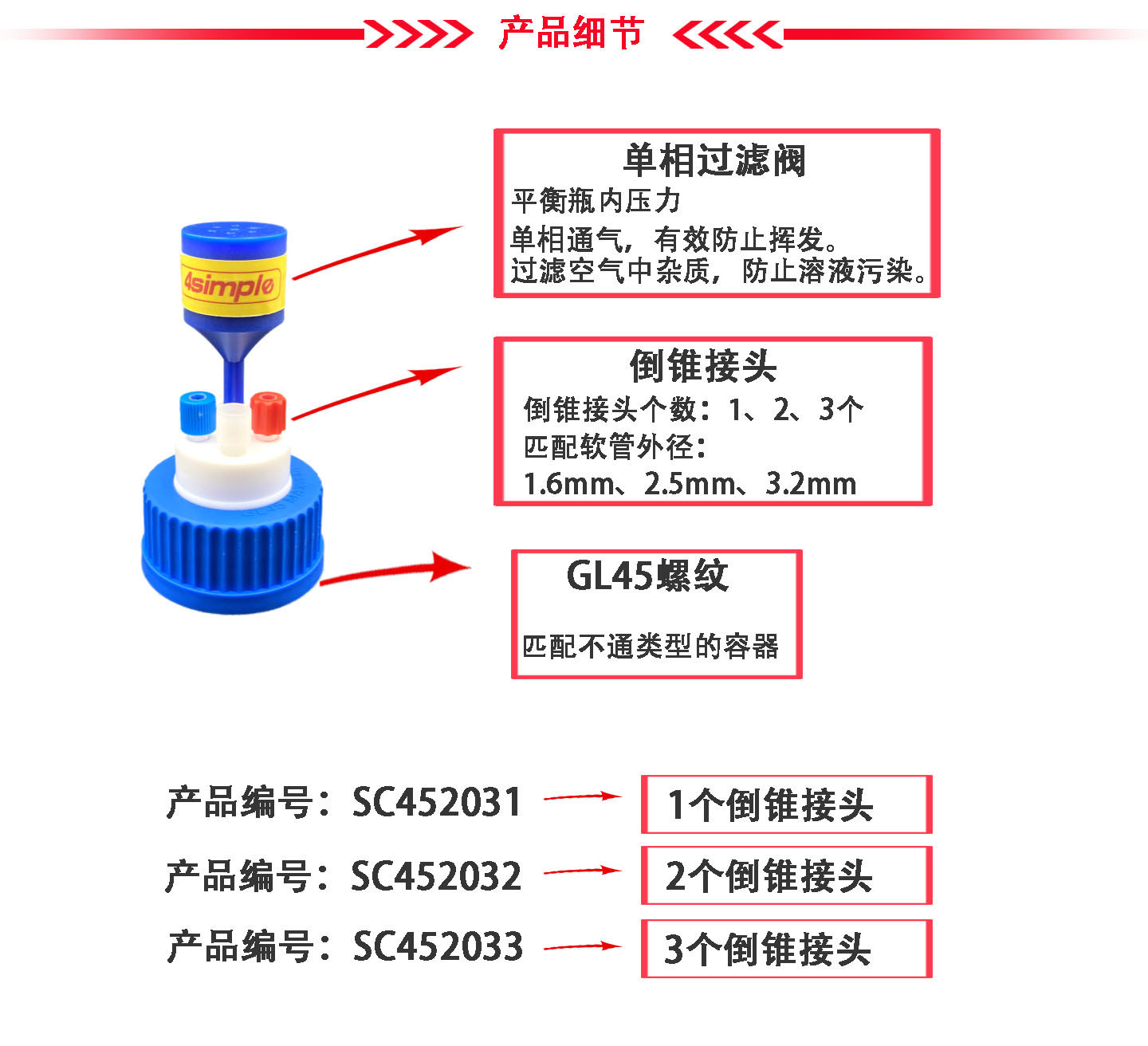 产品细节

4simple

单相过滤阀
平衡瓶内压力
单相通气，有效防止挥发。
过滤空气中杂质，防止溶液污染。

倒锥接头
倒锥接头个数：1、2、3个
匹配软管外径：
1.6mm、2.5mm、3.2mm

GL45螺纹
匹配不通类型的容器

产品编号：SC452031
1个倒锥接头
产品编号：SC452032
2个倒锥接头
产品编号：SC452033
3个倒锥接头