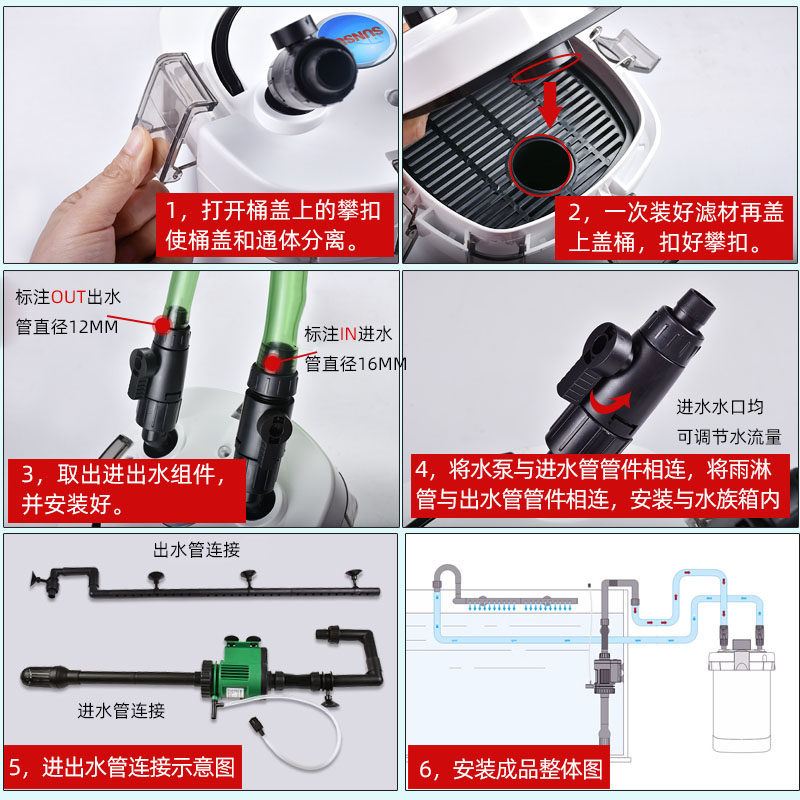 SUNSUN

1，打开桶盖上的攀扣使桶盖和通体分离。

2，一次装好滤材再盖上盖桶，扣好攀扣。

标注OUT出水管直径12MM

标注IN进水管直径16MM

3，取出进出水组件，并安装好。

进水水口均可调节水流量

4，将水泵与进水管管件相连，将雨淋管与出水管管件相连，安装与水族箱内

出水管连接

进水管连接

5，进出水管连接示意图

6，安装成品整体图