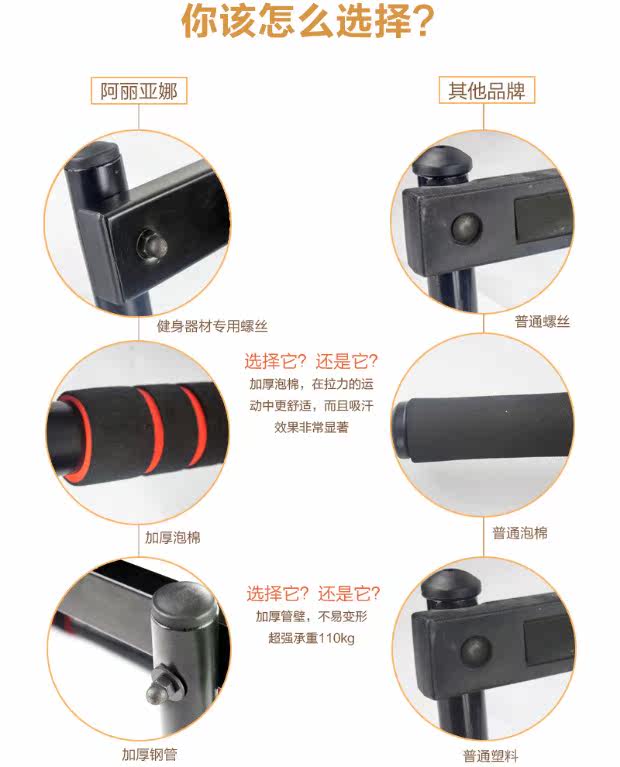 你该怎么选择？

阿丽亚娜

其他品牌

健身器材专用螺丝

普通螺丝

选择它？还是它？

加厚泡棉，在拉力的运动中更舒适，而且吸汗效果非常显著

加厚泡棉

普通泡棉

选择它？还是它？

加厚管壁，不易变形
超强承重110kg

加厚钢管

普通塑料