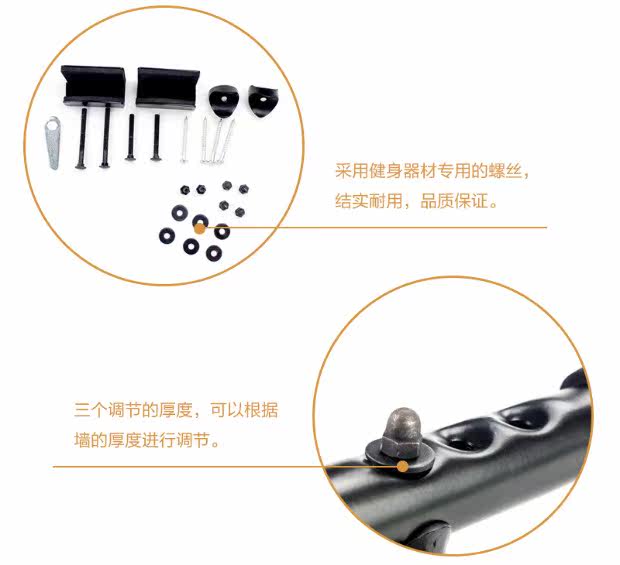 采用健身器材专用的螺丝，结实耐用，品质保证。

三个调节的厚度，可以根据墙的厚度进行调节。