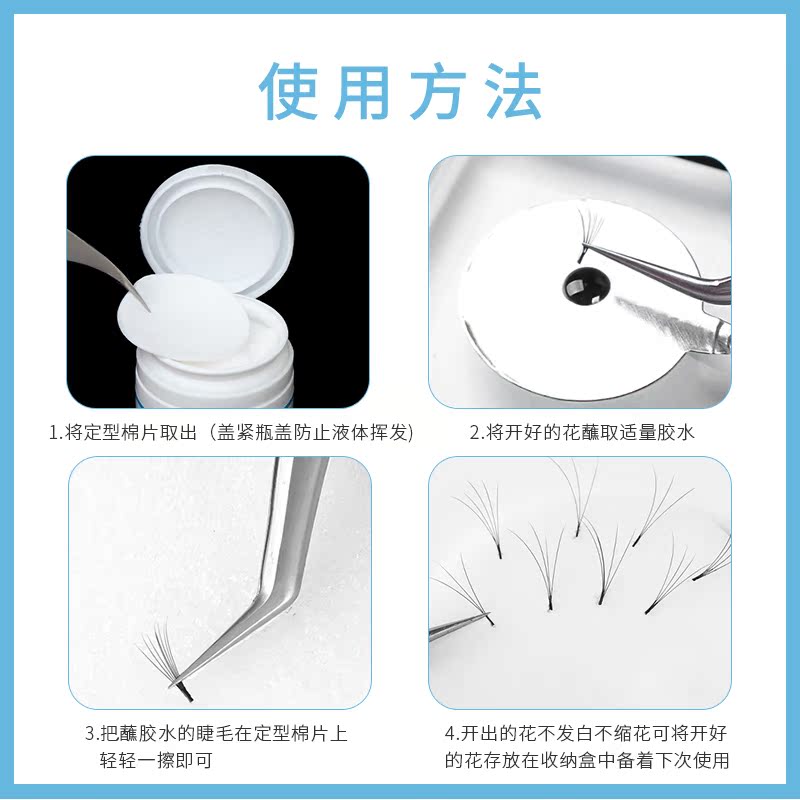 使用方法

1.将定型棉片取出（盖紧瓶盖防止液体挥发）

2.将开好的花蘸取适量胶水

3.把蘸胶水的睫毛在定型棉片上轻轻一擦即可

4.开出的花不发白不缩花可将开好的花存放在收纳盒中备着下次使用