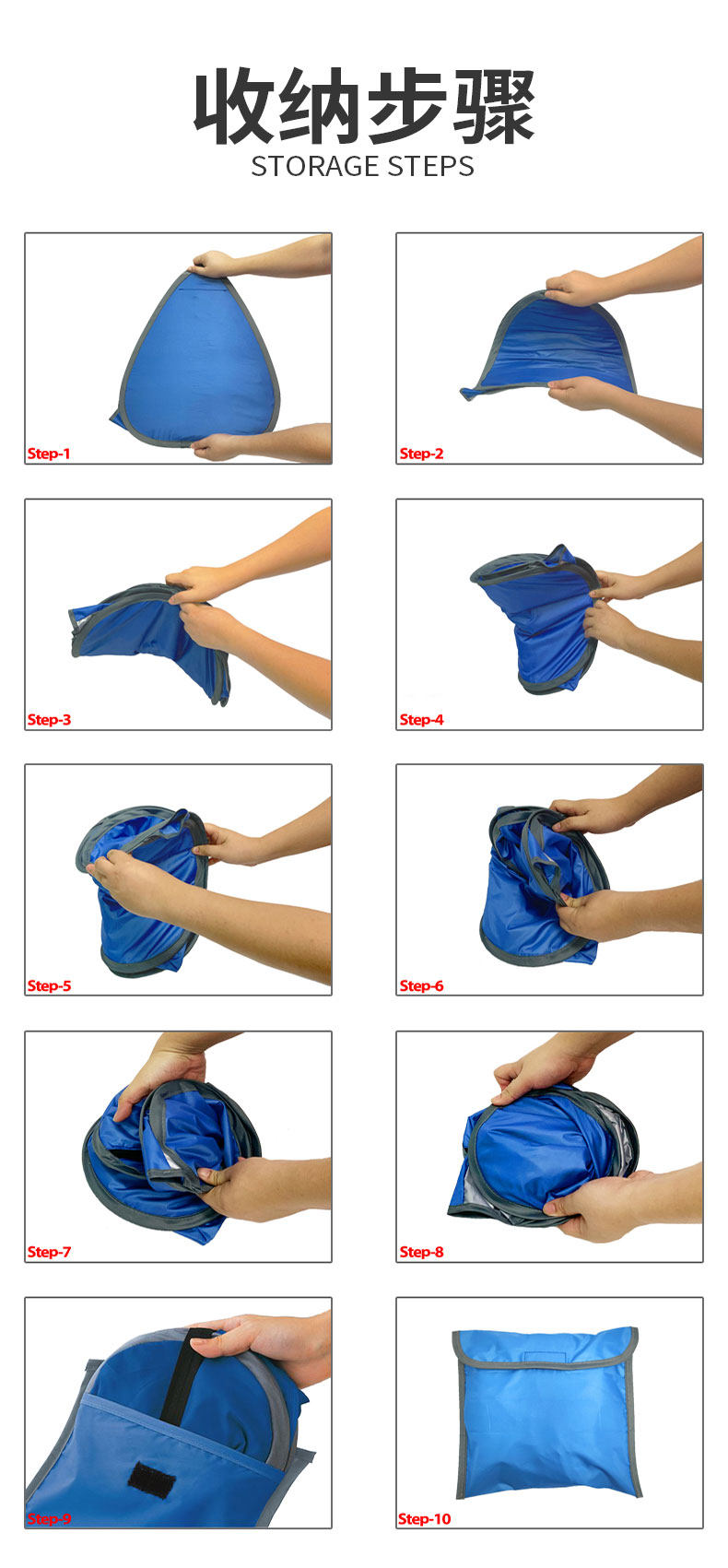 收纳步骤
STORAGE STEPS

Step-1

Step-2

Step-3

Step-4

Step-5

Step-6

Step-7

Step-8

Step-9

Step-10