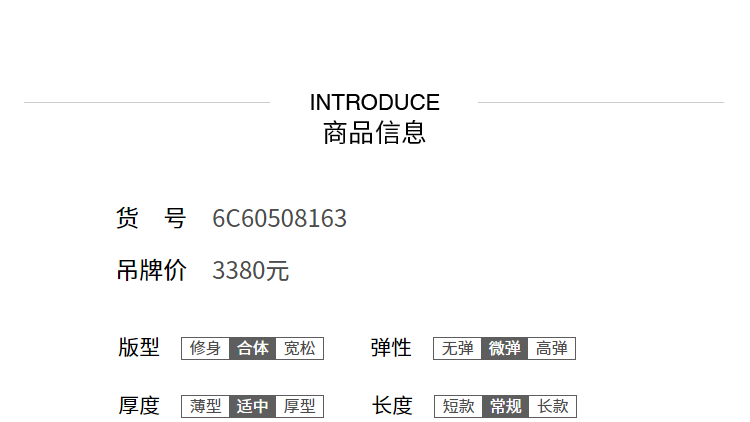 INTRODUCE
商品信息

货 号 6C60508163

吊牌价 3380元

版型 修身 合体 宽松

弹性 无弹 微弹 高弹

厚度 薄型 适中 厚型

长度 短款 常规 长款