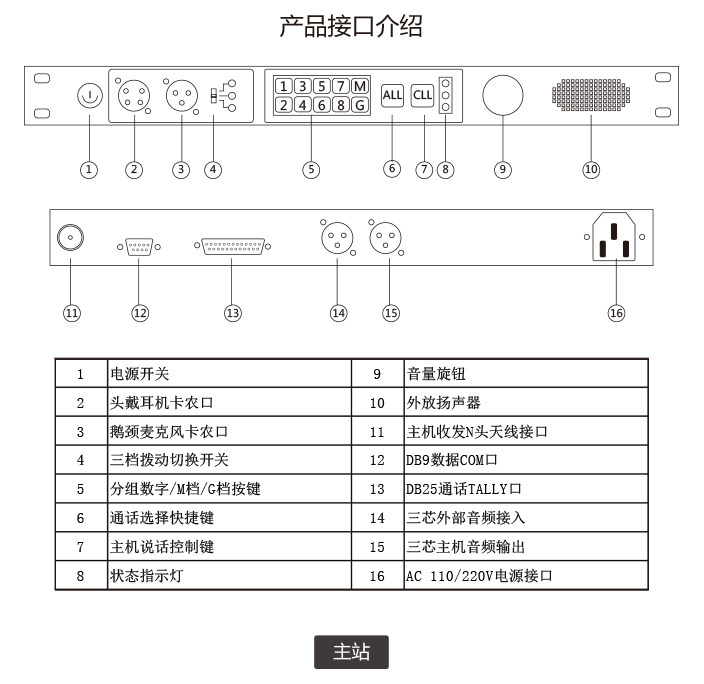 产品接口介绍

1 3 5 7 M
2 4 6 8 G
ALL
CLL

1 2 3 4 5 6 7 8 9 10

11 12 13 14 15 16

| 1 | 电源开关 | 9 | 音量旋钮 |
|---|---|---|---|
| 2 | 头戴耳机卡农口 | 10 | 外放扬声器 |
| 3 | 鹅颈麦克风卡农口 | 11 | 主机收发N头天线接口 |
| 4 | 三档拨动切换开关 | 12 | DB9数据COM口 |
| 5 | 分组数字/M档/G档按键 | 13 | DB25通话TALLY口 |
| 6 | 通话选择快捷键 | 14 | 三芯外部音频接入 |
| 7 | 主机说话控制键 | 15 | 三芯主机音频输出 |
| 8 | 状态指示灯 | 16 | AC 110/220V电源接口 |

主站