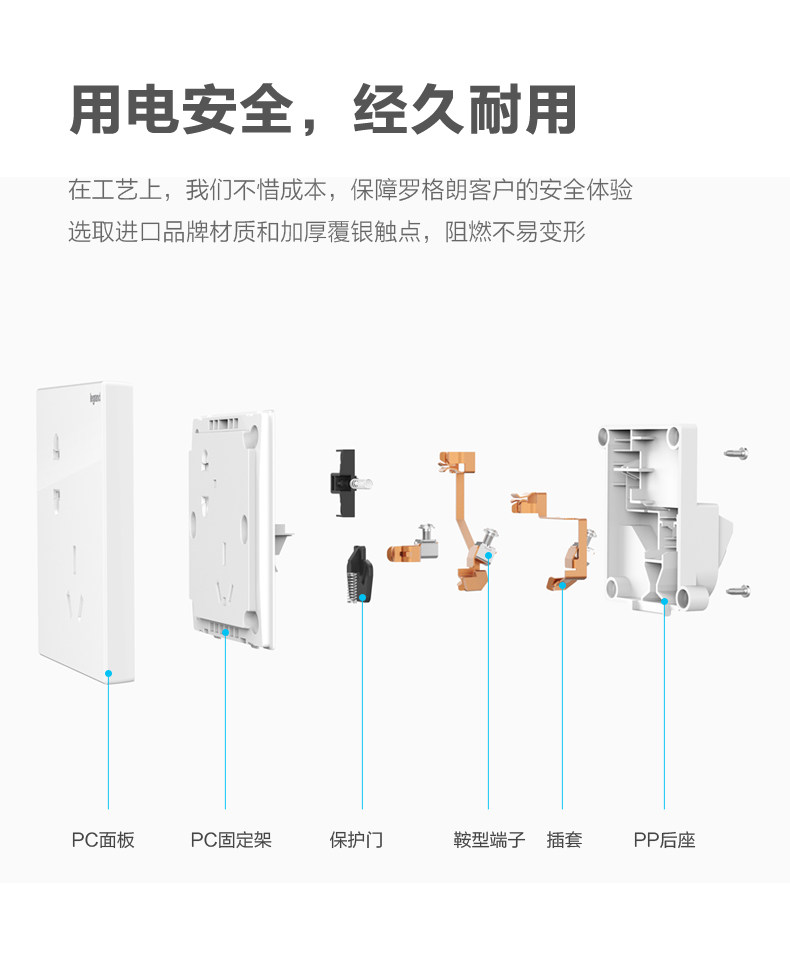 用电安全，经久耐用

在工艺上，我们不惜成本，保障罗格朗客户的安全体验
选取进口品牌材质和加厚覆银触点，阻燃不易变形

legrand

PC面板　PC固定架　保护门　鞍型端子　插套　PP后座