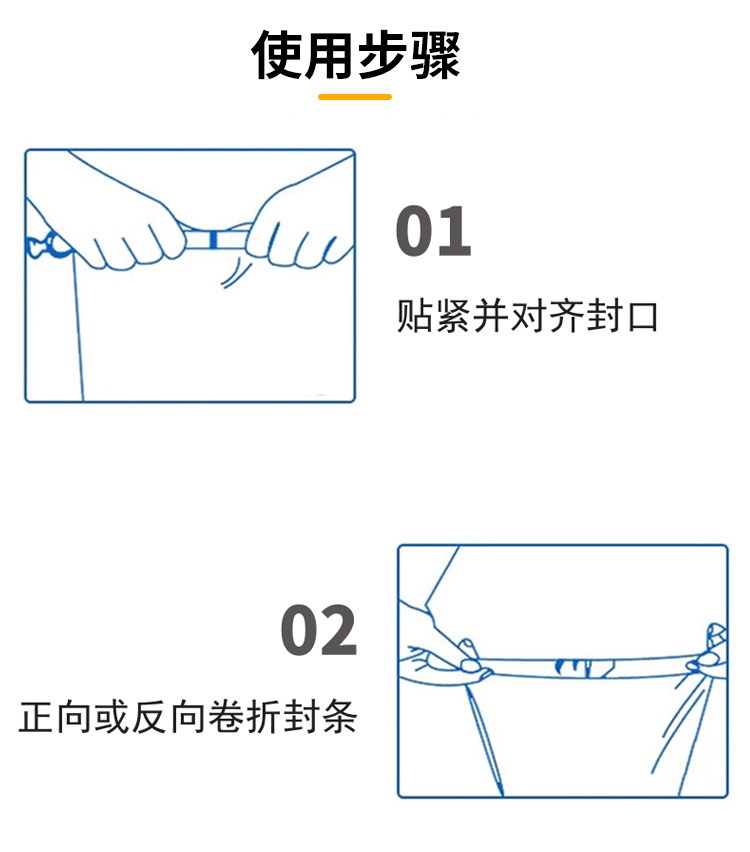 使用步骤

01

贴紧并对齐封口

02

正向或反向卷折封条