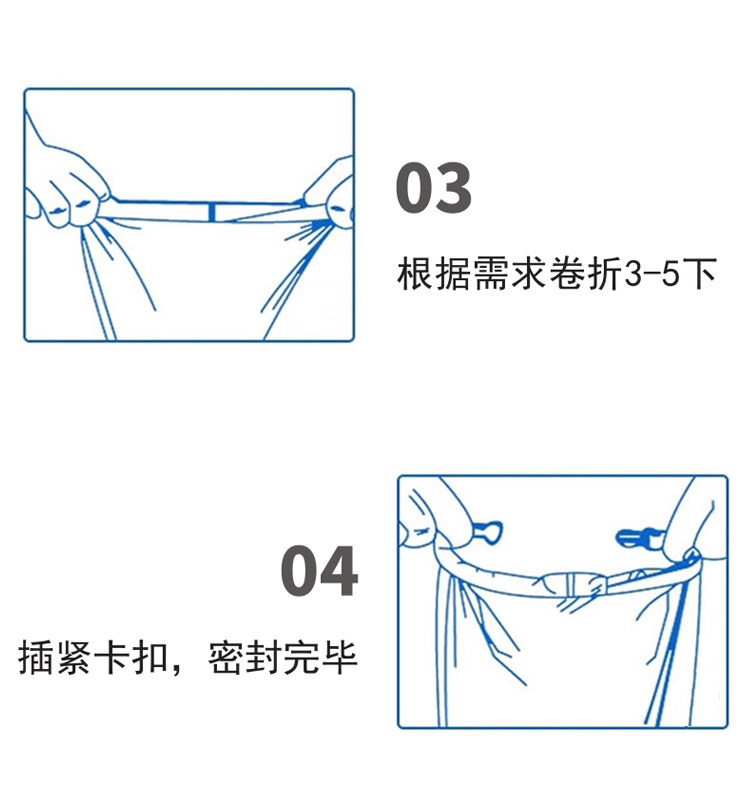 03

根据需求卷折3-5下

04

插紧卡扣，密封完毕