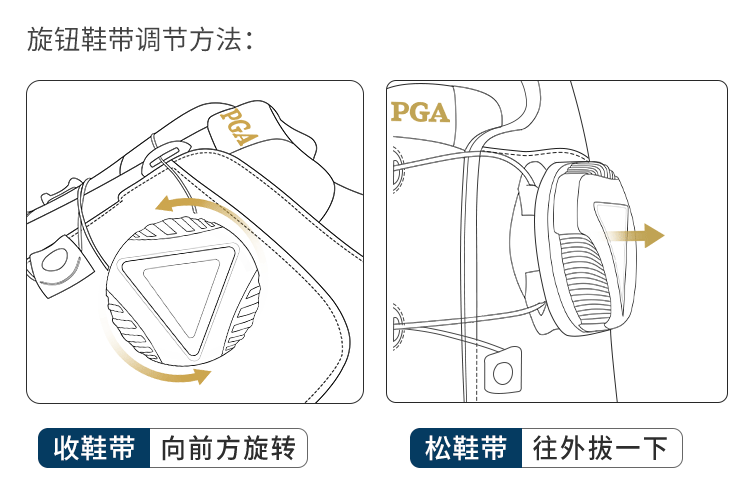 旋钮鞋带调节方法：

PGA

PGA

收鞋带 向前方旋转

松鞋带 往外拔一下