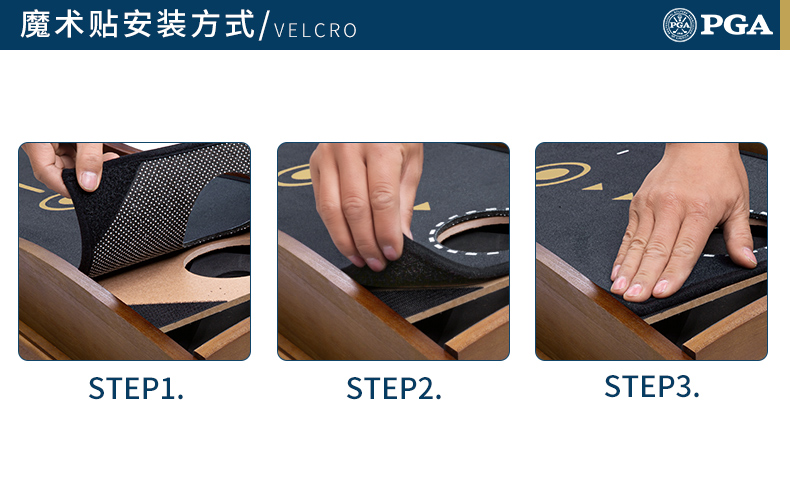 魔术贴安装方式/VELCRO

PGA

STEP1.

STEP2.

STEP3.