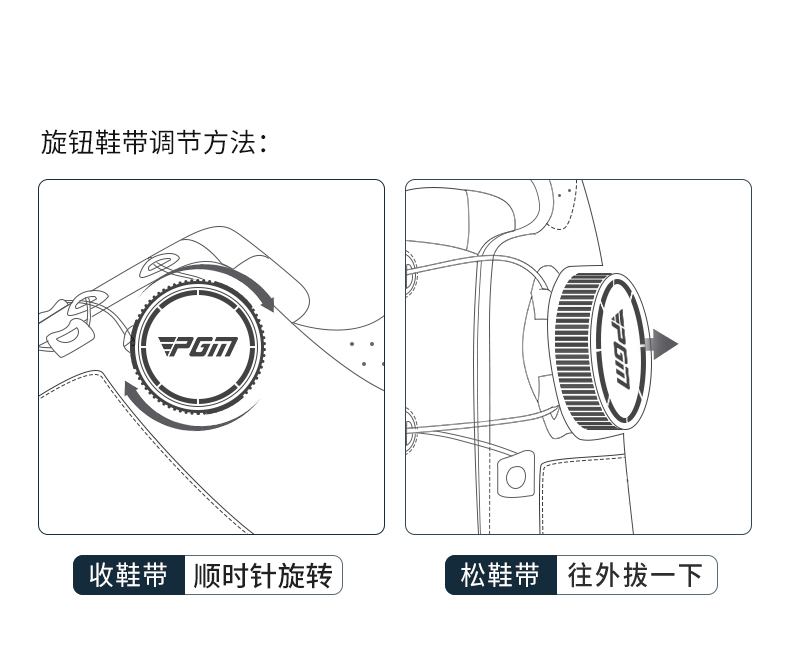 旋钮鞋带调节方法：

PGM

PGM

收鞋带 顺时针旋转

松鞋带 往外拔一下