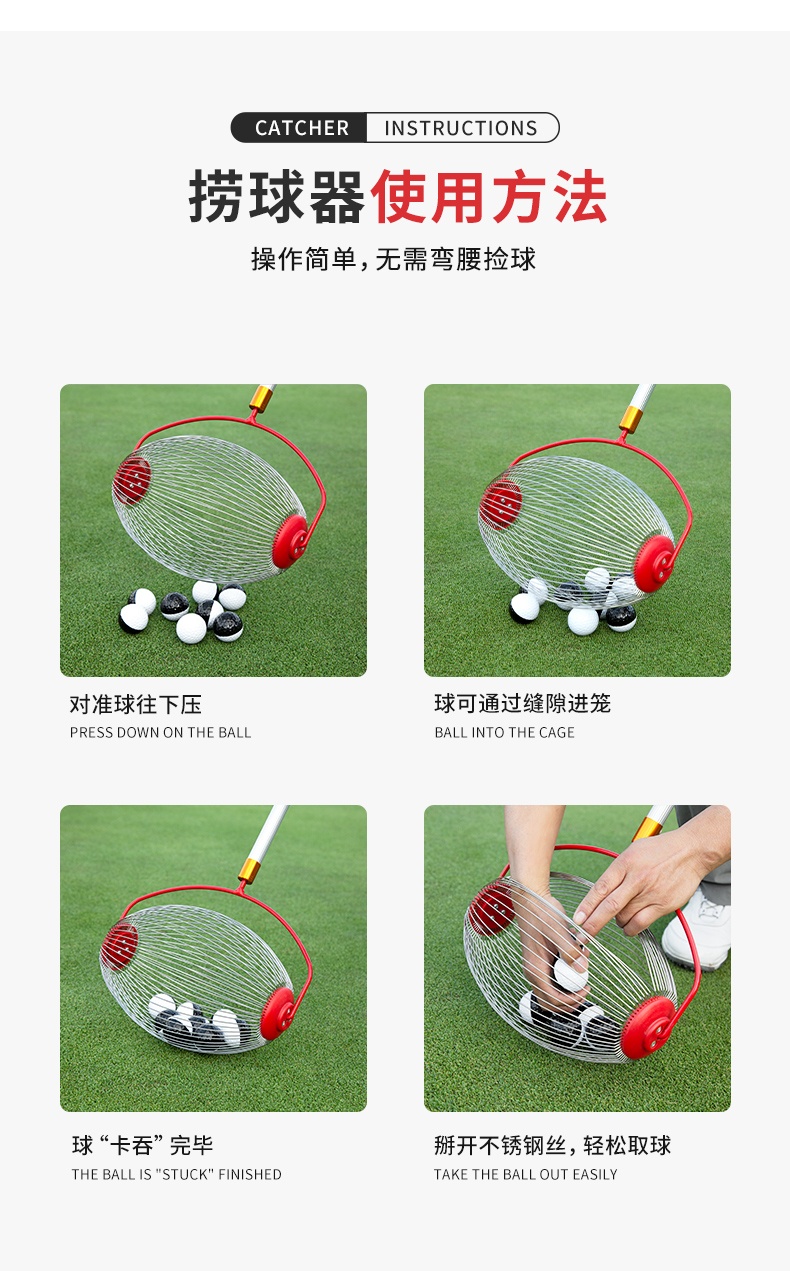 CATCHER INSTRUCTIONS

捞球器使用方法

操作简单，无需弯腰捡球

对准球往下压
PRESS DOWN ON THE BALL

球可通过缝隙进笼
BALL INTO THE CAGE

球“卡吞”完毕
THE BALL IS "STUCK" FINISHED

掰开不锈钢丝，轻松取球
TAKE THE BALL OUT EASILY