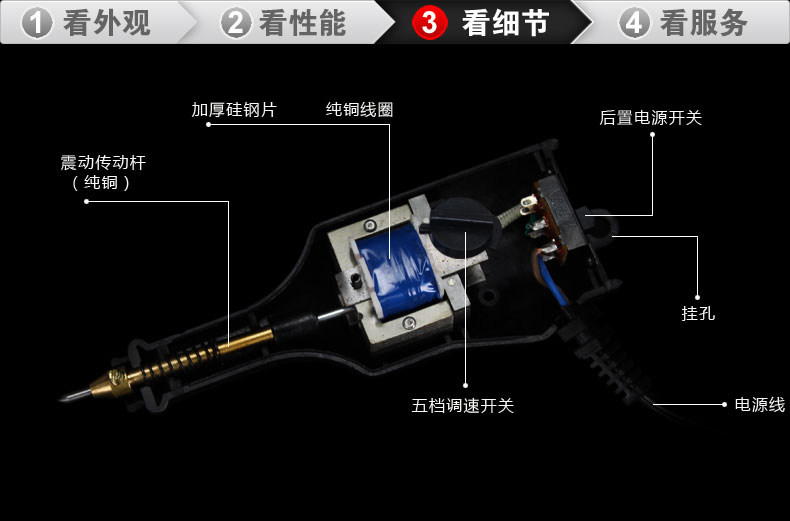 1 看外观 2 看性能 3 看细节 4 看服务

加厚硅钢片

纯铜线圈

后置电源开关

震动传动杆
（纯铜）

挂孔

五档调速开关

电源线