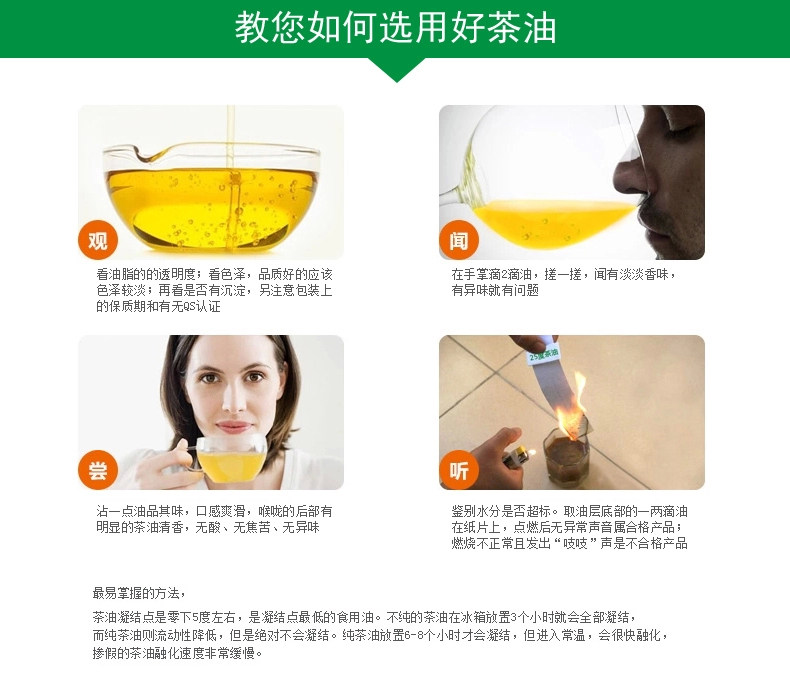 教您如何选用好茶油

观

看油脂的的透明度；看色泽，品质好的应该色泽较淡；再看是否有沉淀，另注意包装上的保质期和有无QS认证

闻

在手掌滴2滴油，搓一搓，闻有淡淡香味，有异味就有问题

尝

沾一点油品其味，口感爽滑，喉咙的后部有明显的茶油清香，无酸、无焦苦、无异味

25度茶油

听

鉴别水分是否超标。取油层底部的一两滴油在纸片上，点燃后无异常声音属合格产品；燃烧不正常且发出“吱吱”声是不合格产品

最易掌握的方法，

茶油凝结点是零下5度左右，是凝结点最低的食用油。不纯的茶油在冰箱放置3个小时就会全部凝结，而纯茶油则流动性降低，但是绝对不会凝结。纯茶油放置6-8个小时才会凝结，但进入常温，会很快融化，掺假的茶油融化速度非常缓慢。