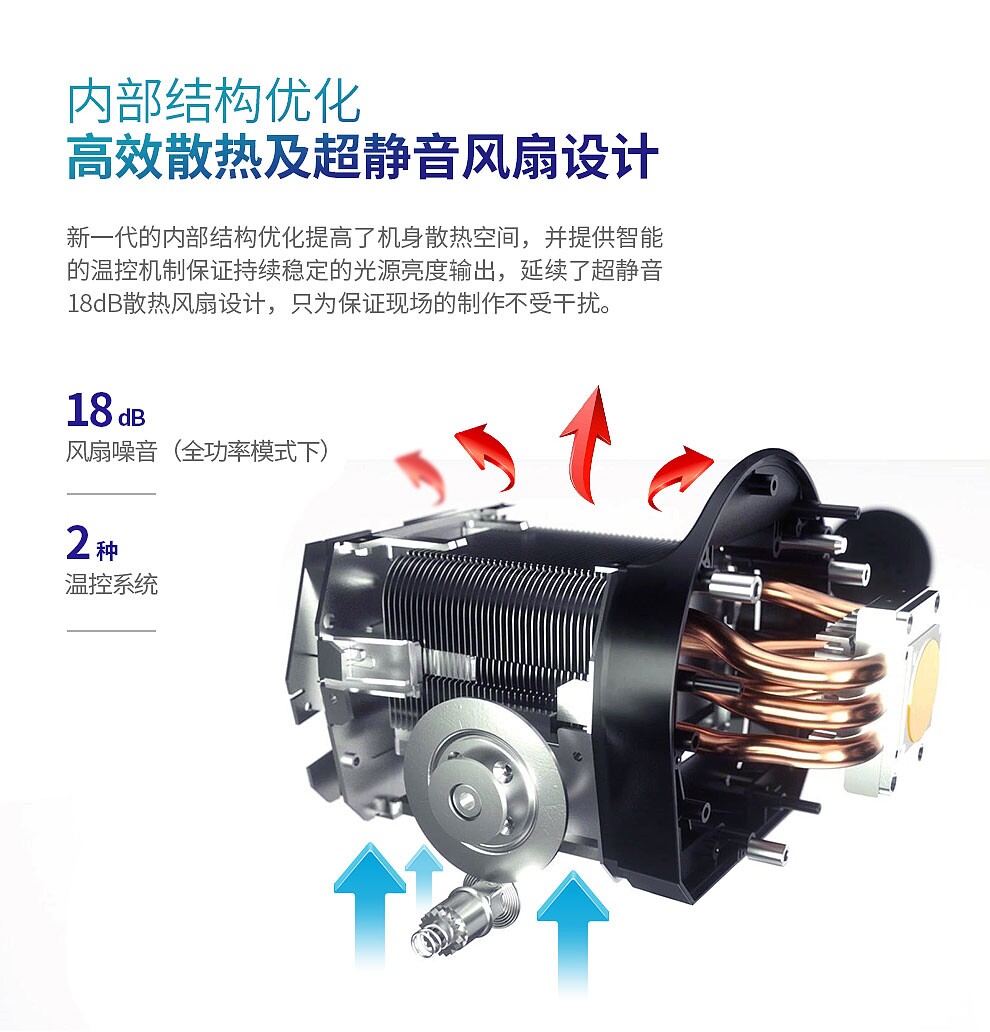 内部结构优化
高效散热及超静音风扇设计

新一代的内部结构优化提高了机身散热空间，并提供智能的温控机制保证持续稳定的光源亮度输出，延续了超静音18dB散热风扇设计，只为保证现场的制作不受干扰。

18 dB
风扇噪音（全功率模式下）

2 种
温控系统