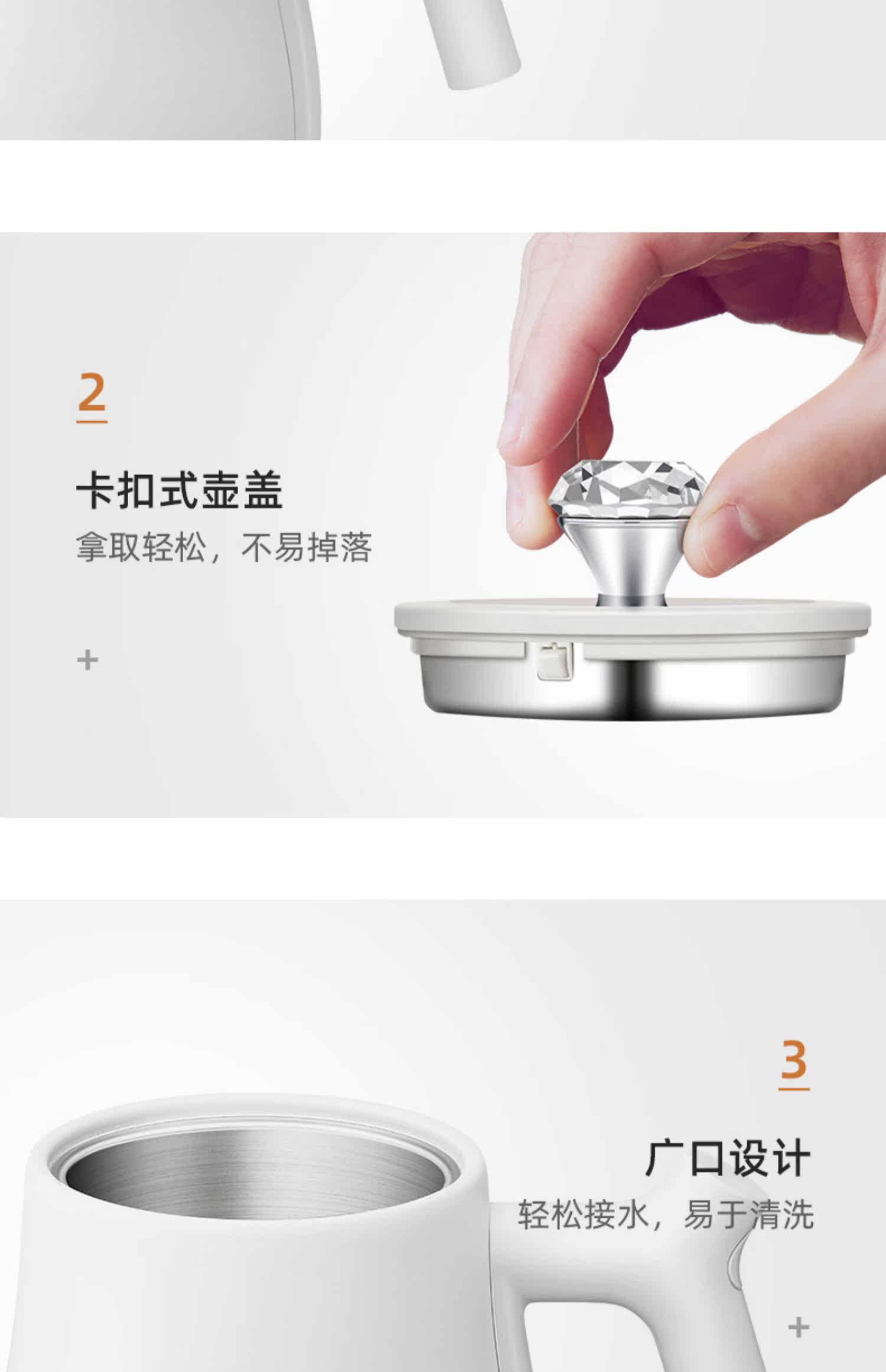 2

卡扣式壶盖

拿取轻松，不易掉落

+

3

广口设计

轻松接水，易于清洗

+