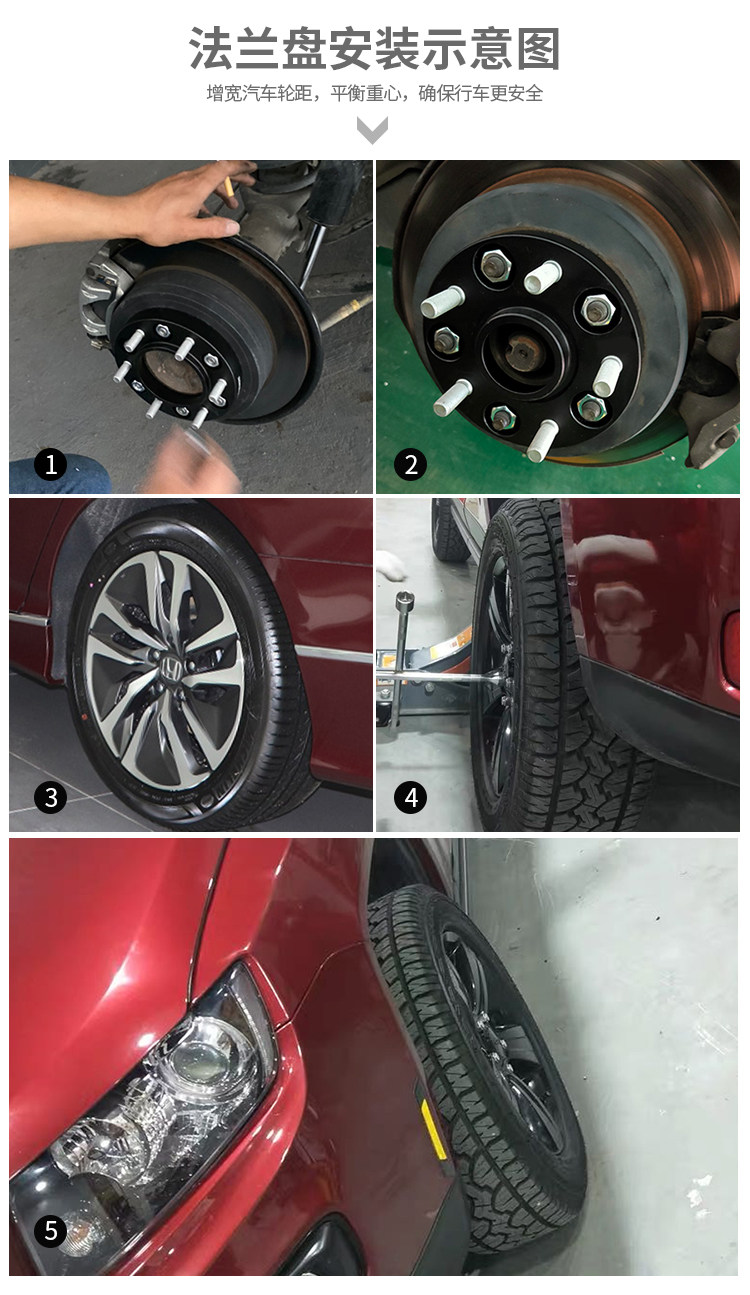 法兰盘安装示意图

增宽汽车轮距，平衡重心，确保行车更安全

1

2

3

4

5