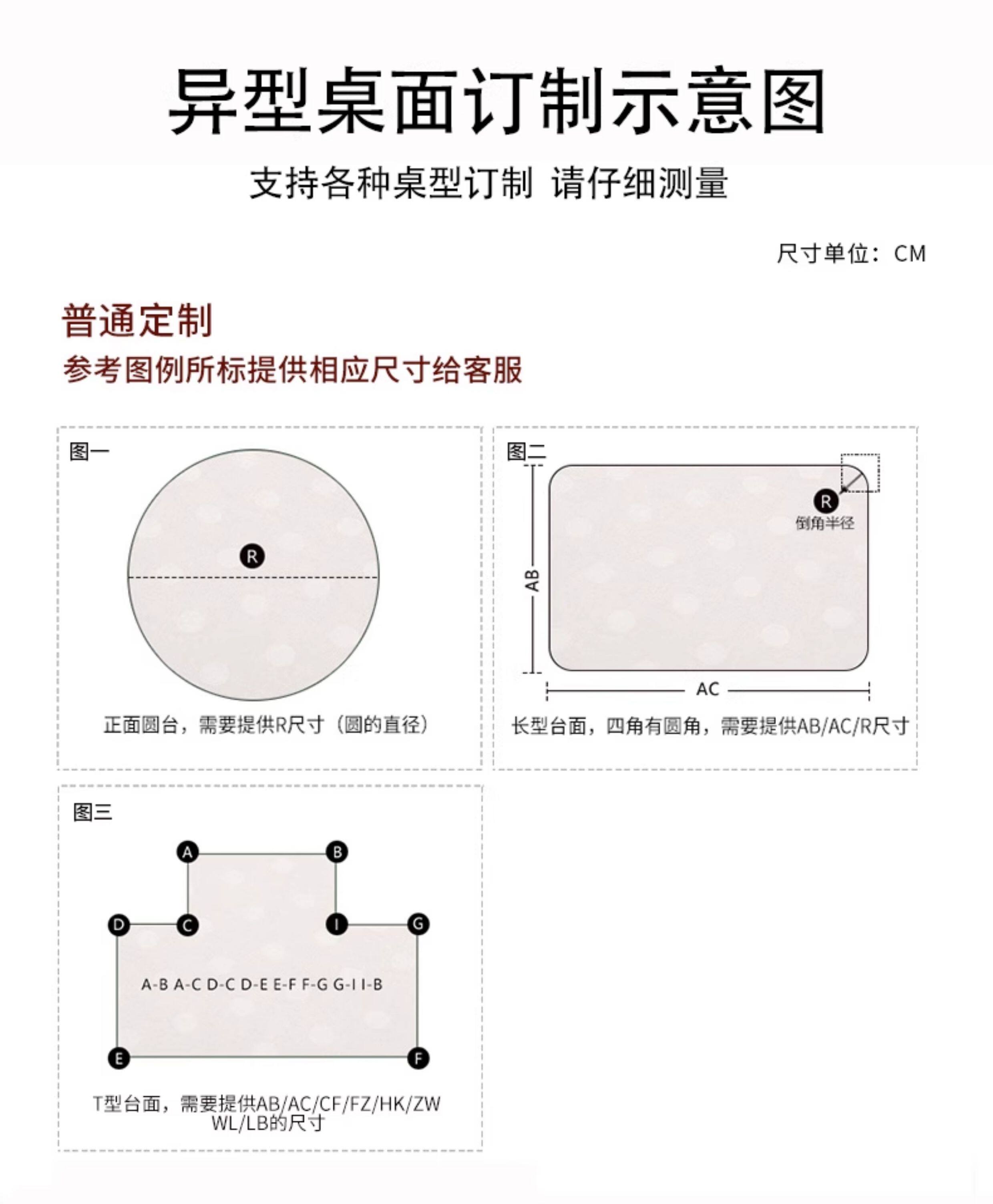 异型桌面订制示意图

支持各种桌型订制 请仔细测量

尺寸单位：CM

普通定制

参考图例所标提供相应尺寸给客服

图一

R

正面圆台，需要提供R尺寸（圆的直径）

图二

R

倒角半径

AB

AC

长型台面，四角有圆角，需要提供AB/AC/R尺寸

图三

A

B

D

C

I

G

A-B A-C D-C D-E E-F F-G G-I I-B

E

F

T型台面，需要提供AB/AC/CF/FZ/HK/ZW WL/LB的尺寸