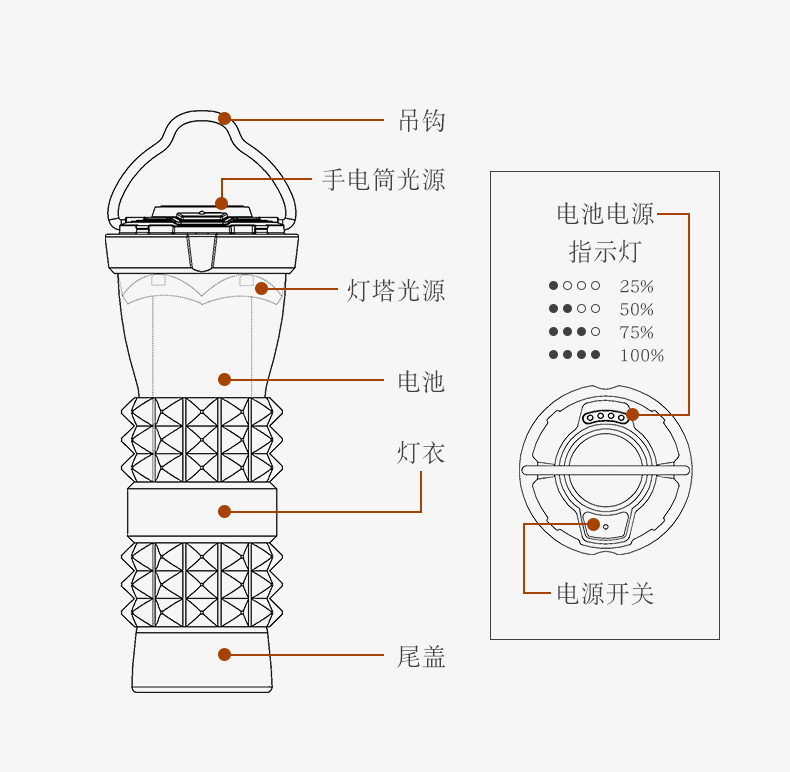 吊钩

手电筒光源

灯塔光源

电池

灯衣

尾盖

电池电源
指示灯

●○○○ 25%
●●○○ 50%
●●●○ 75%
●●●● 100%

电源开关