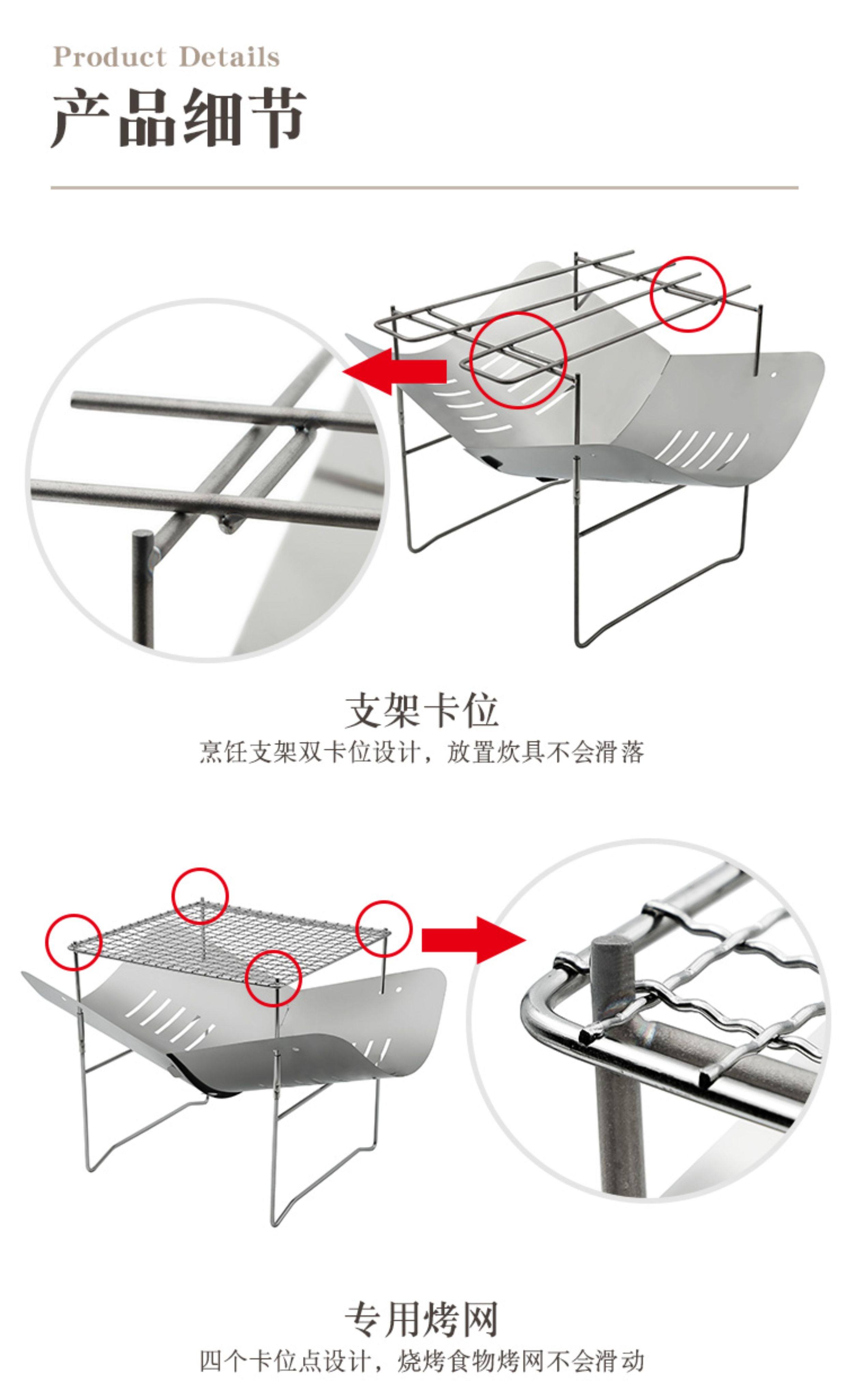 Product Details
产品细节

支架卡位
烹饪支架双卡位设计，放置炊具不会滑落

专用烤网
四个卡位点设计，烧烤食物烤网不会滑动