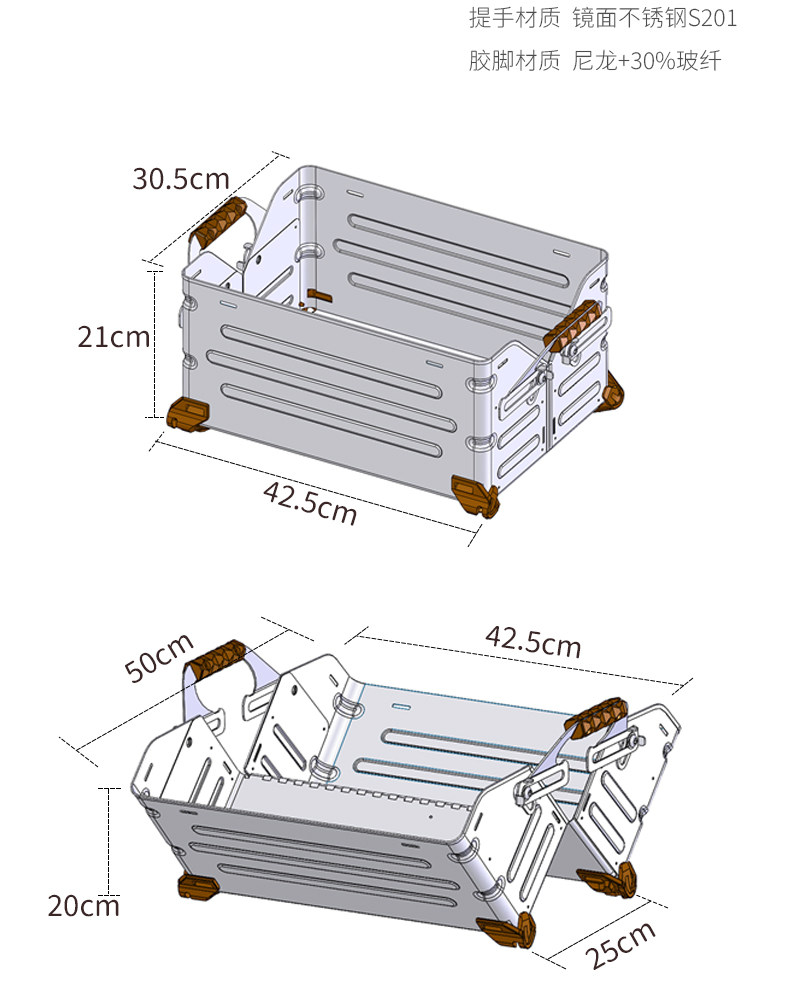 提手材质 镜面不锈钢S201

胶脚材质 尼龙+30%玻纤

30.5cm

21cm

42.5cm

50cm

42.5cm

20cm

25cm