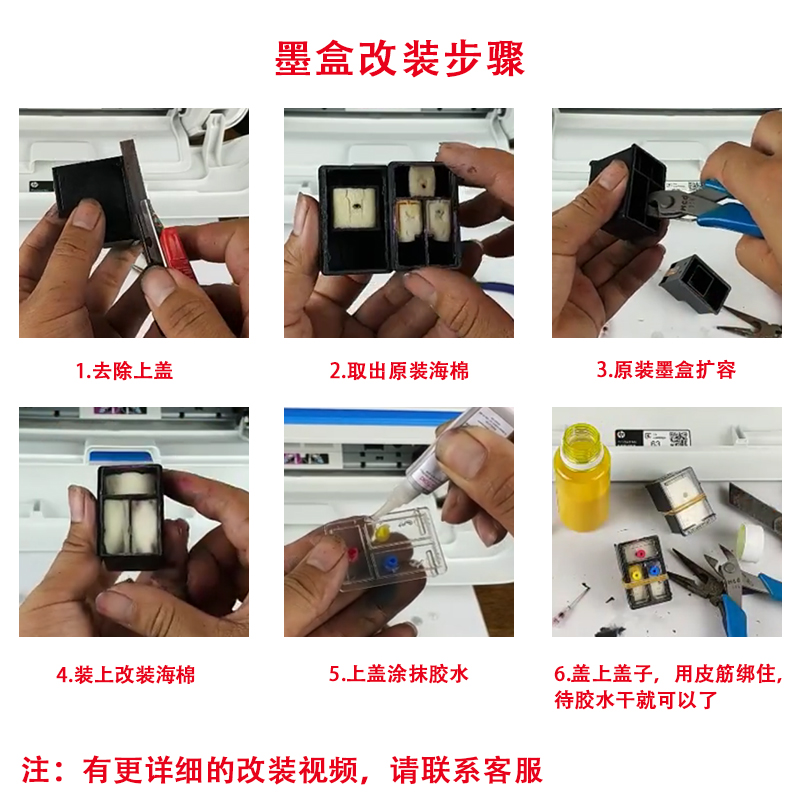 墨盒改装步骤

1.去除上盖

2.取出原装海棉

3.原装墨盒扩容

4.装上改装海棉

5.上盖涂抹胶水

6.盖上盖子，用皮筋绑住，待胶水干就可以了

注：有更详细的改装视频，请联系客服