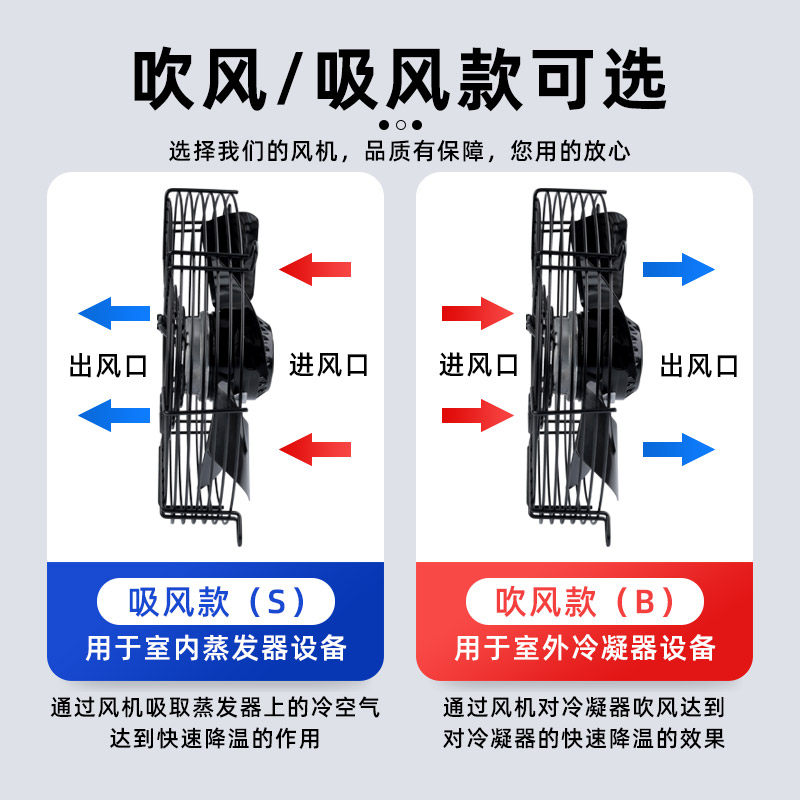 吹风/吸风款可选

选择我们的风机，品质有保障，您用的放心

出风口

进风口

吸风款（S）

用于室内蒸发器设备

通过风机吸取蒸发器上的冷空气达到快速降温的作用

进风口

出风口

吹风款（B）

用于室外冷凝器设备

通过风机对冷凝器吹风达到对冷凝器的快速降温的效果