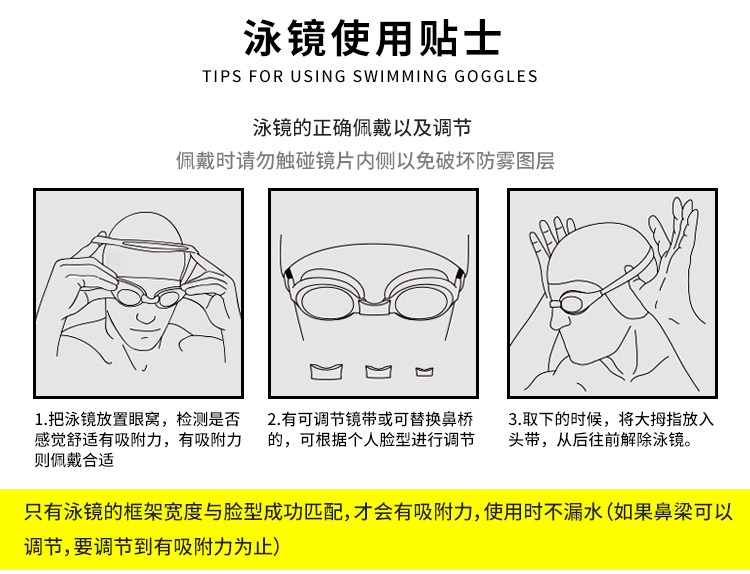 泳镜使用贴士

TIPS FOR USING SWIMMING GOGGLES

泳镜的正确佩戴以及调节

佩戴时请勿触碰镜片内侧以免破坏防雾图层

1.把泳镜放置眼窝，检测是否感觉舒适有吸附力，有吸附力则佩戴合适

2.有可调节镜带或可替换鼻桥的，可根据个人脸型进行调节

3.取下的时候，将大拇指放入头带，从后往前解除泳镜。

只有泳镜的框架宽度与脸型成功匹配，才会有吸附力，使用时不漏水（如果鼻梁可以调节，要调节到有吸附力为止）