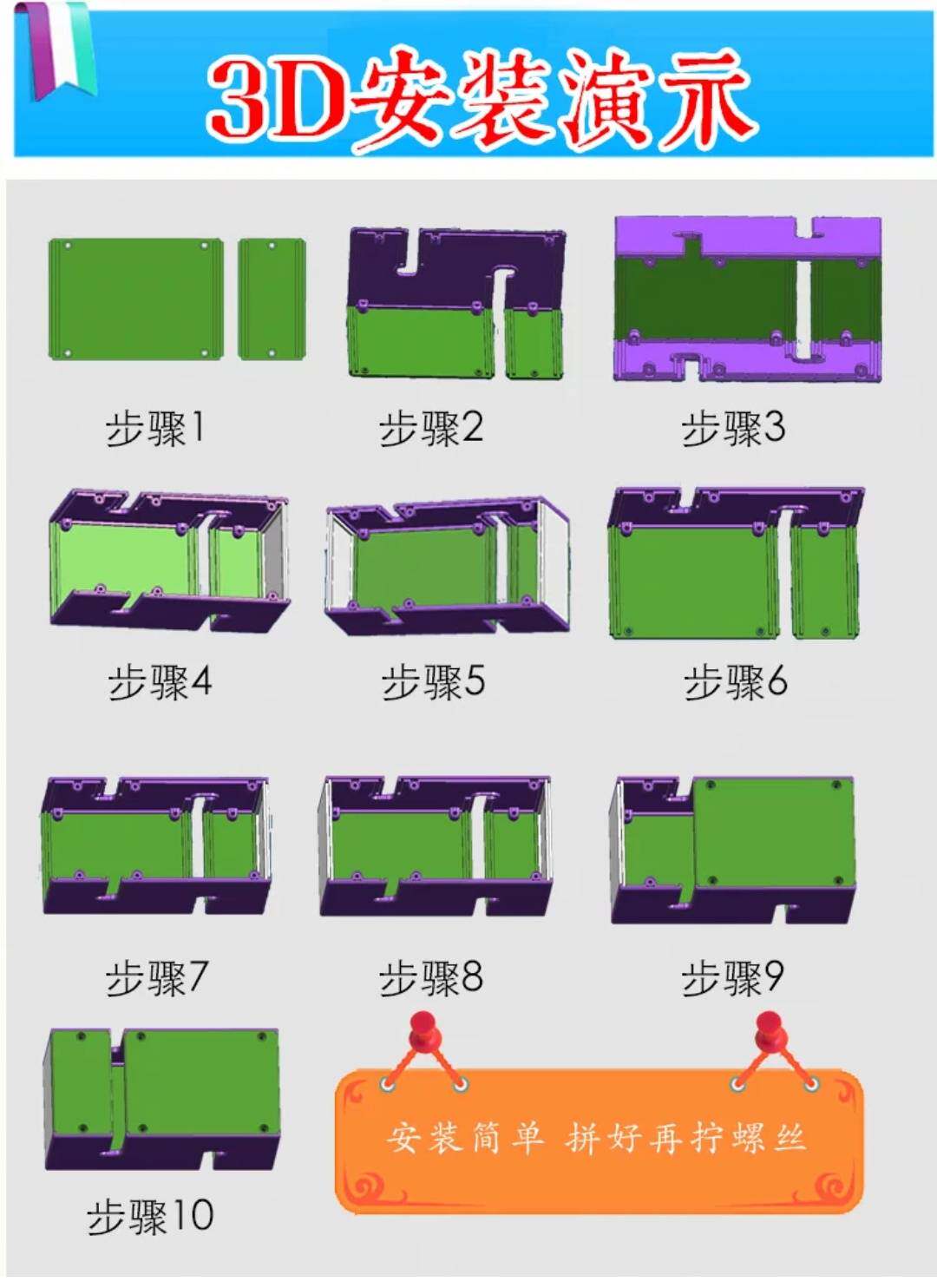 3D安装演示

步骤1

步骤2

步骤3

步骤4

步骤5

步骤6

步骤7

步骤8

步骤9

步骤10

安装简单 拼好再拧螺丝