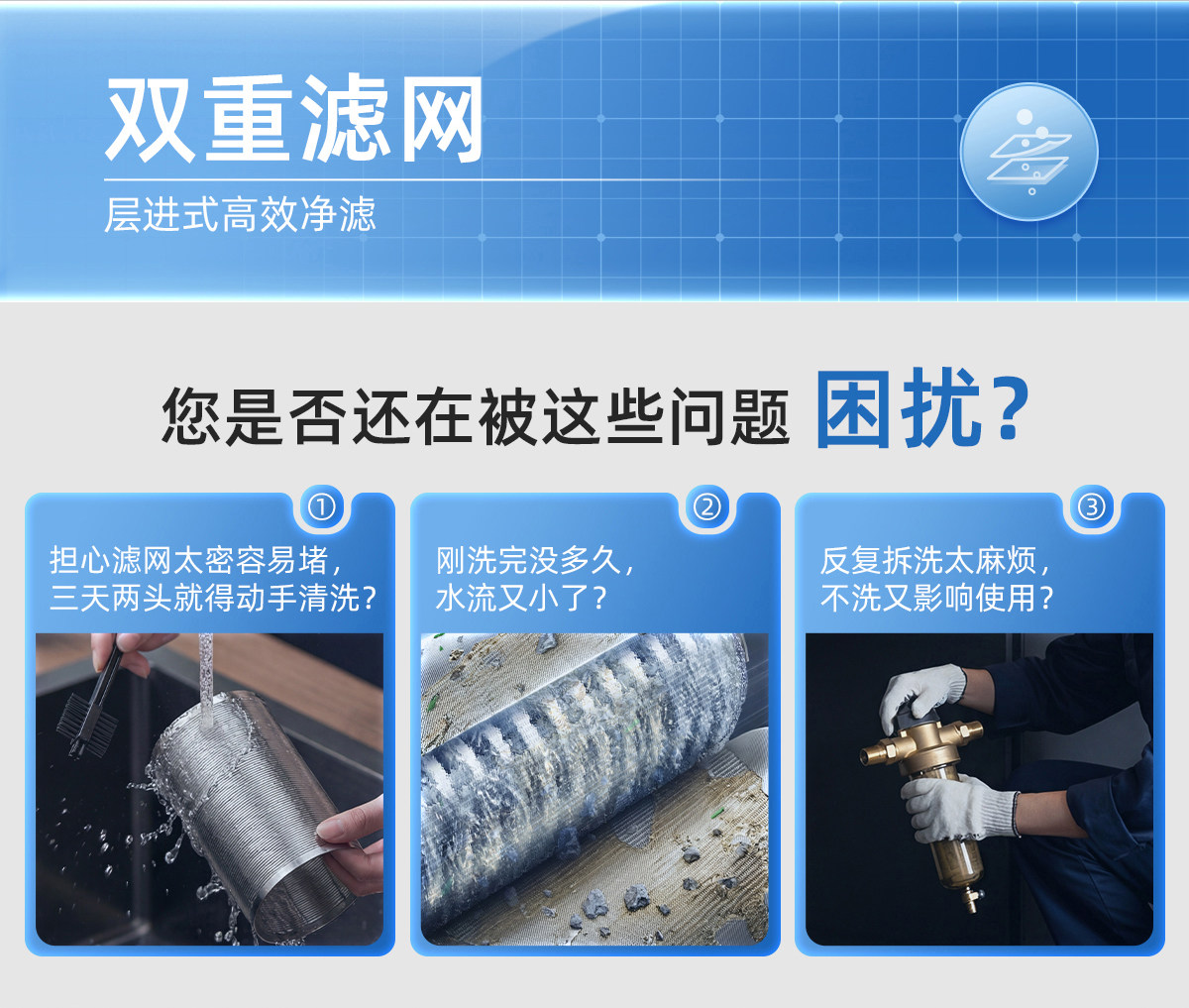 双重滤网
层进式高效净滤

您是否还在被这些问题 困扰?

①
担心滤网太密容易堵,
三天两头就得动手清洗?

②
刚洗完没多久,
水流又小了?

③
反复拆洗太麻烦,
不洗又影响使用?