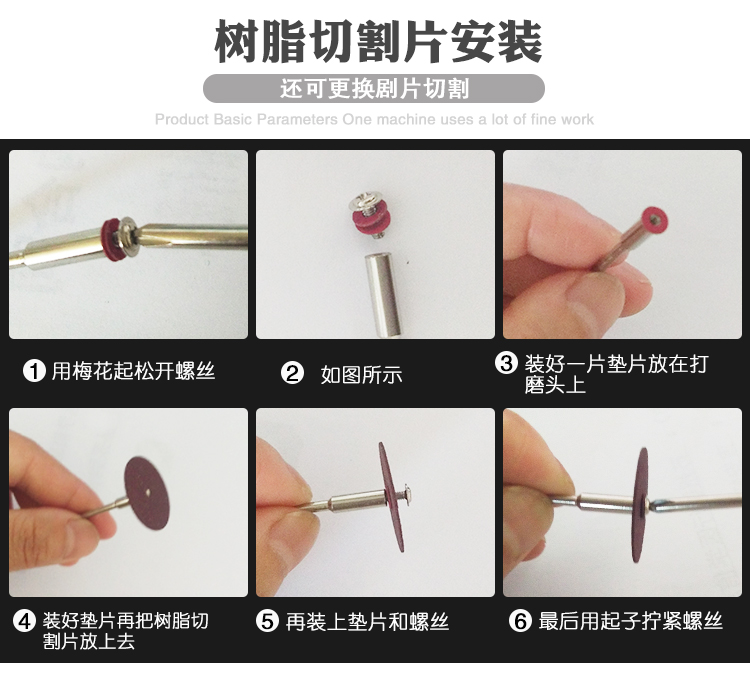 树脂切割片安装

还可更换剧片切割

Product Basic Parameters One machine uses a lot of fine work

❶ 用梅花起松开螺丝

❷ 如图所示

❸ 装好一片垫片放在打磨头上

❹ 装好垫片再把树脂切割片放上去

❺ 再装上垫片和螺丝

❻ 最后用起子拧紧螺丝