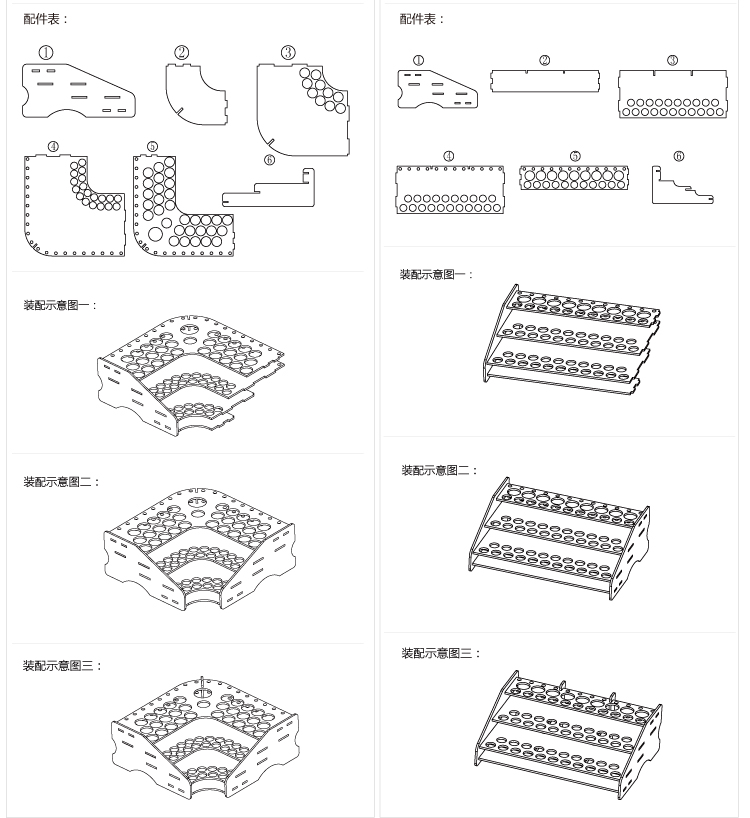 配件表：

①
②
③
④
⑤
⑥

装配示意图一：

装配示意图二：

装配示意图三：

配件表：

①
②
③
④
⑤
⑥

装配示意图一：

装配示意图二：

装配示意图三：