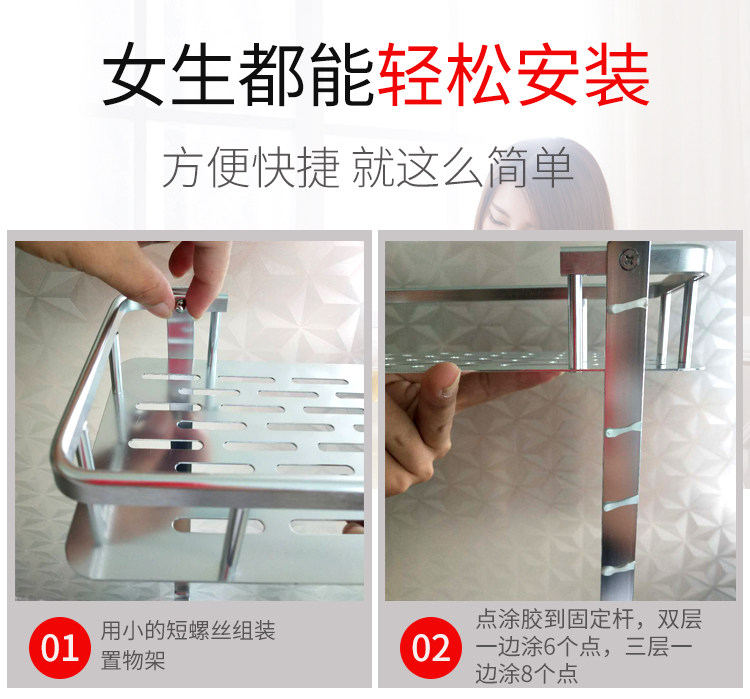 女生都能轻松安装

方便快捷 就这么简单

01 用小的短螺丝组装置物架

02 点涂胶到固定杆，双层一边涂6个点，三层一边涂8个点