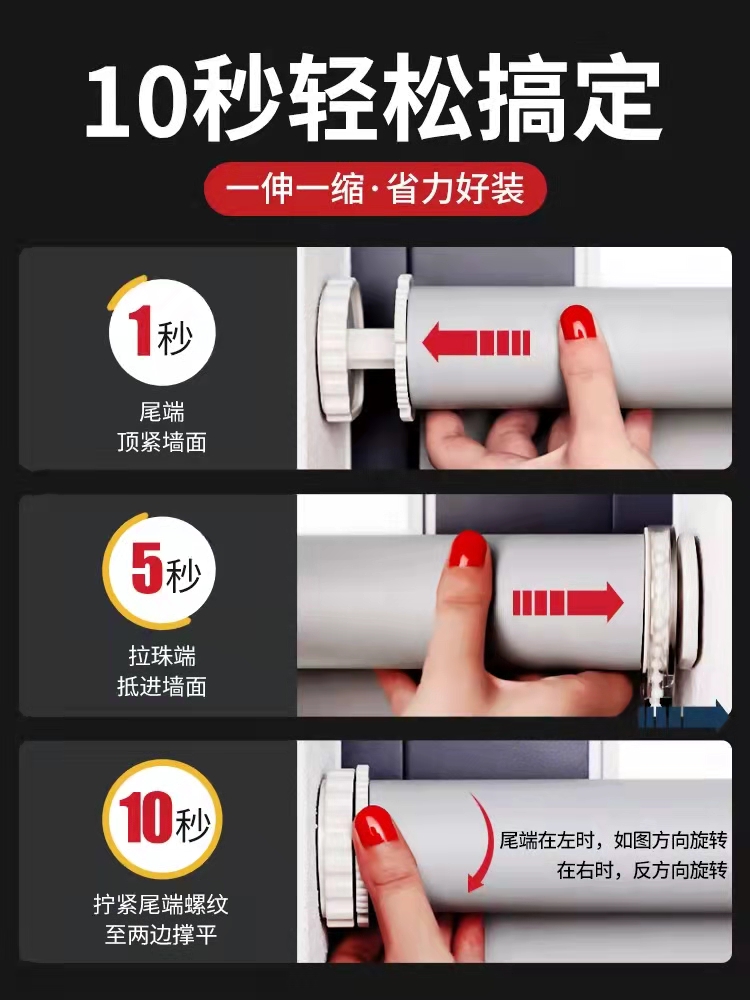 10秒轻松搞定

一伸一缩·省力好装

1秒

尾端
顶紧墙面

5秒

拉珠端
抵进墙面

10秒

拧紧尾端螺纹
至两边撑平

尾端在左时，如图方向旋转
在右时，反方向旋转