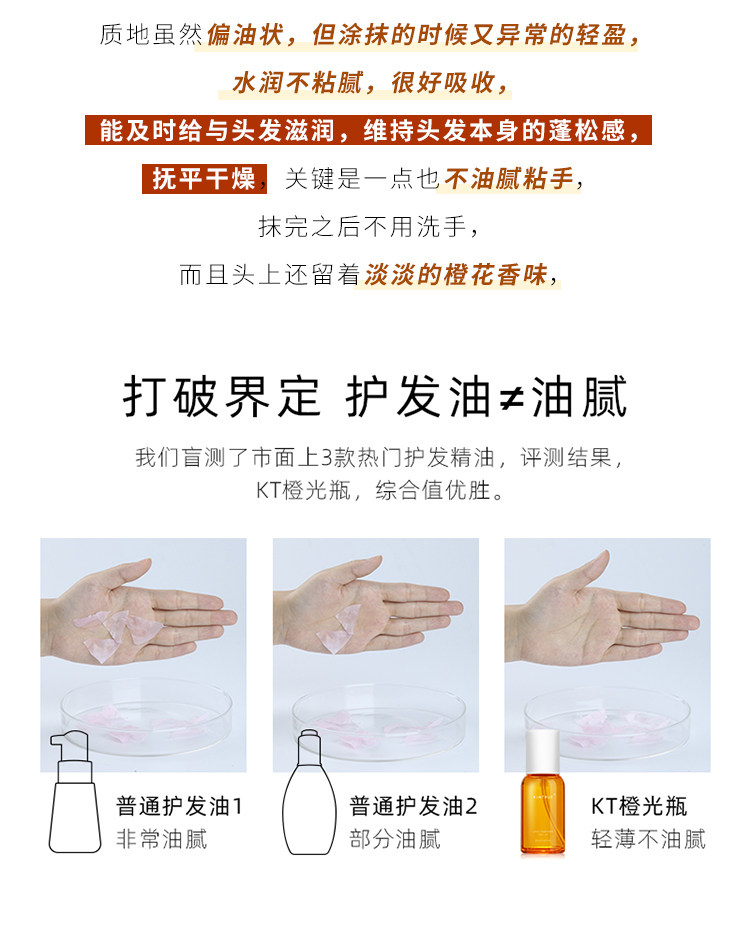 质地虽然偏油状，但涂抹的时候又异常的轻盈，
水润不粘腻，很好吸收，
能及时给与头发滋润，维持头发本身的蓬松感，
抚平干燥，关键是一点也不油腻粘手，
抹完之后不用洗手，
而且头上还留着淡淡的橙花香味，

打破界定 护发油≠油腻

我们盲测了市面上3款热门护发精油，评测结果，
KT橙光瓶，综合值优胜。

普通护发油1
非常油腻

普通护发油2
部分油腻

KT橙光瓶
轻薄不油腻