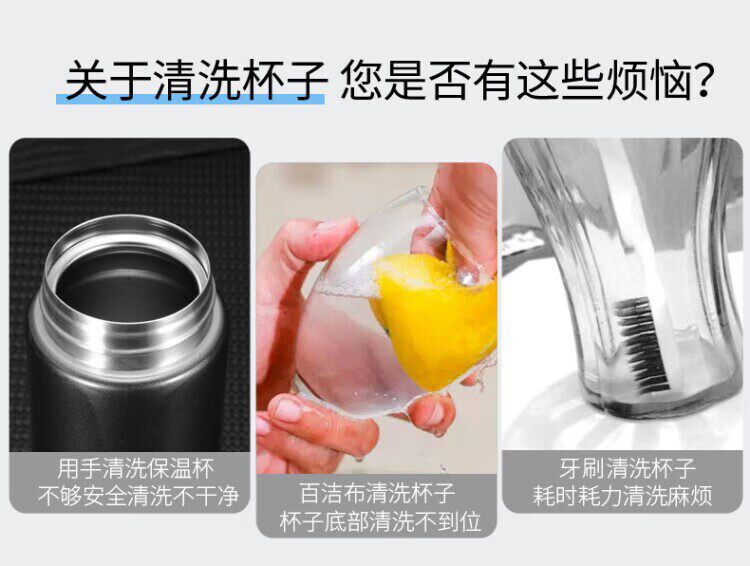 关于清洗杯子 您是否有这些烦恼?

用手清洗保温杯
不够安全清洗不干净

百洁布清洗杯子
杯子底部清洗不到位

牙刷清洗杯子
耗时耗力清洗麻烦