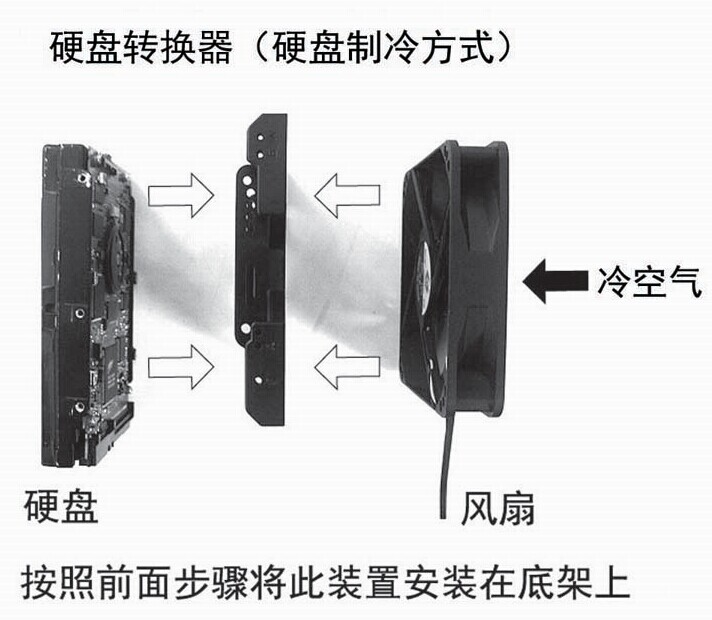 硬盘转换器（硬盘制冷方式）

冷空气

硬盘

风扇

按照前面步骤将此装置安装在底架上