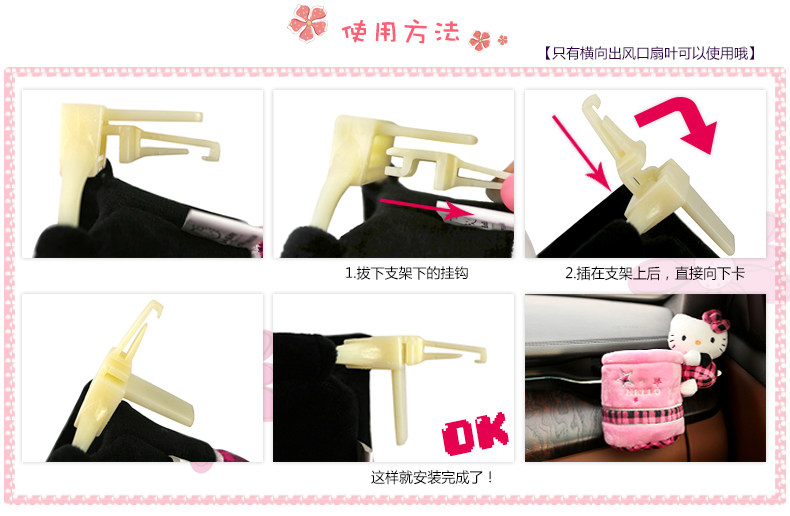 使用方法

【只有横向出风口扇叶可以使用哦】

1.拔下支架下的挂钩

2.插在支架上后，直接向下卡

OK

HELLO

这样就安装完成了！