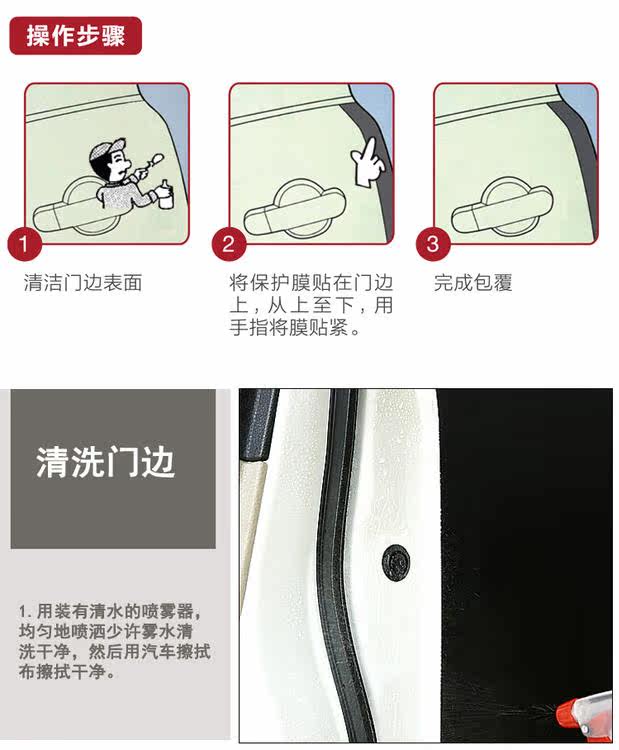 操作步骤

1
清洁门边表面

2
将保护膜贴在门边上，从上至下，用手指将膜贴紧。

3
完成包覆

清洗门边

1. 用装有清水的喷雾器，均匀地喷洒少许雾水清洗干净，然后用汽车擦拭布擦拭干净。