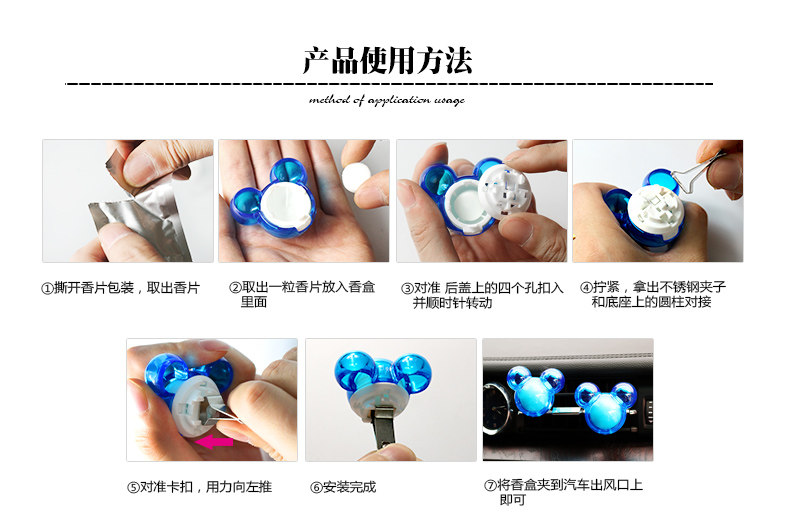 产品使用方法

method of application usage

①撕开香片包装，取出香片

②取出一粒香片放入香盒里面

③对准 后盖上的四个孔扣入并顺时针转动

④拧紧，拿出不锈钢夹子和底座上的圆柱对接

⑤对准卡扣，用力向左推

⑥安装完成

⑦将香盒夹到汽车出风口上即可