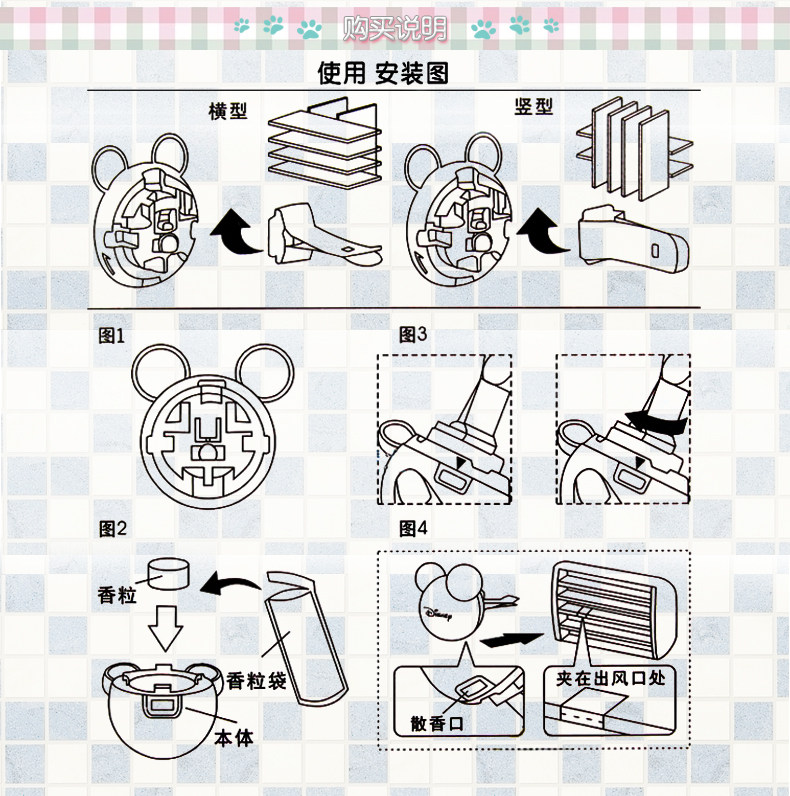 购买说明

使用 安装图

横型

竖型

图1

图3

图2

香粒

香粒袋

本体

图4

Disney

散香口

夹在出风口处