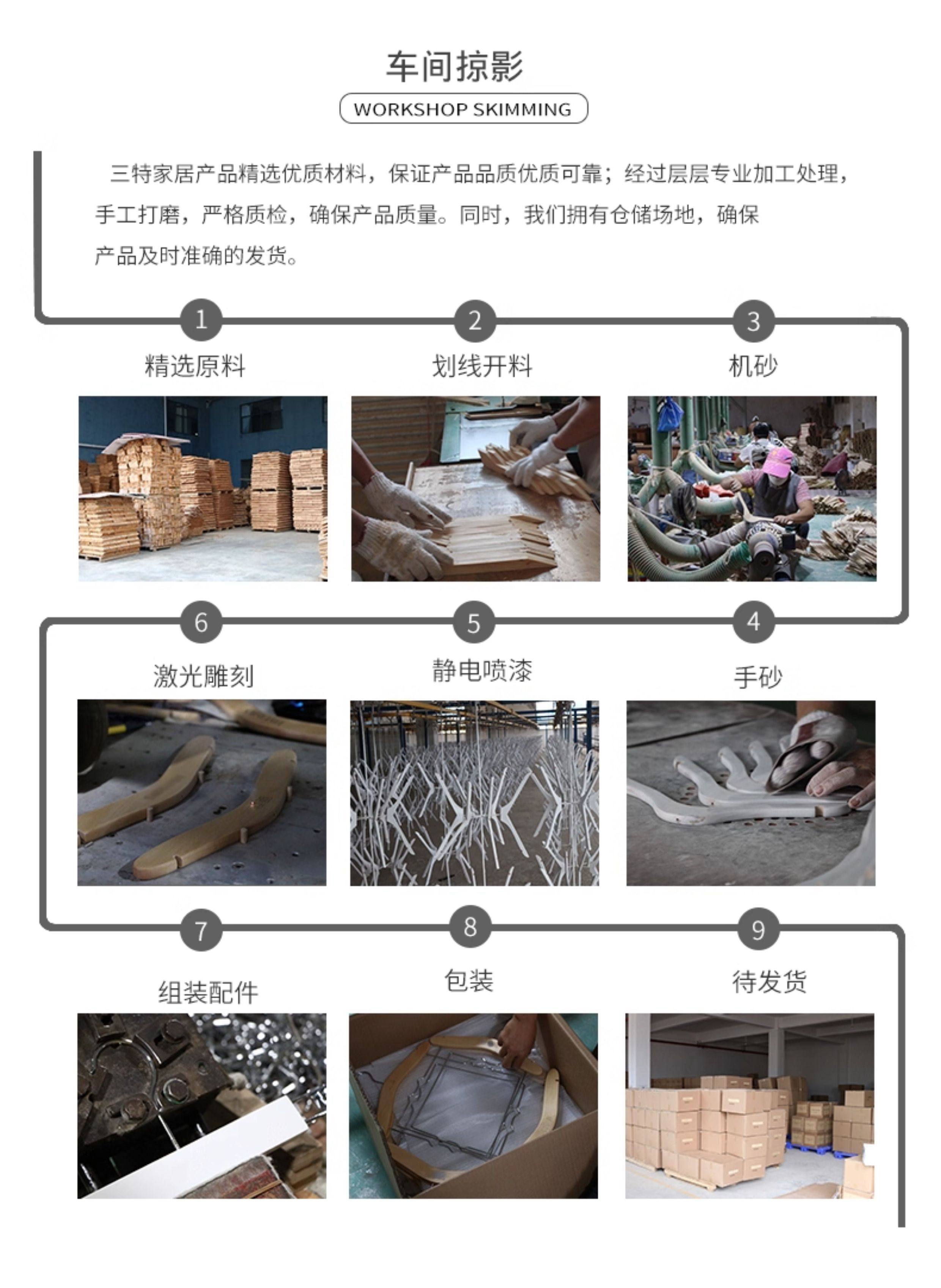 车间掠影

WORKSHOP SKIMMING

三特家居产品精选优质材料，保证产品品质优质可靠；经过层层专业加工处理，手工打磨，严格质检，确保产品质量。同时，我们拥有仓储场地，确保产品及时准确的发货。

1
精选原料

2
划线开料

3
机砂

6
激光雕刻

5
静电喷漆

4
手砂

7
组装配件

8
包装

9
待发货